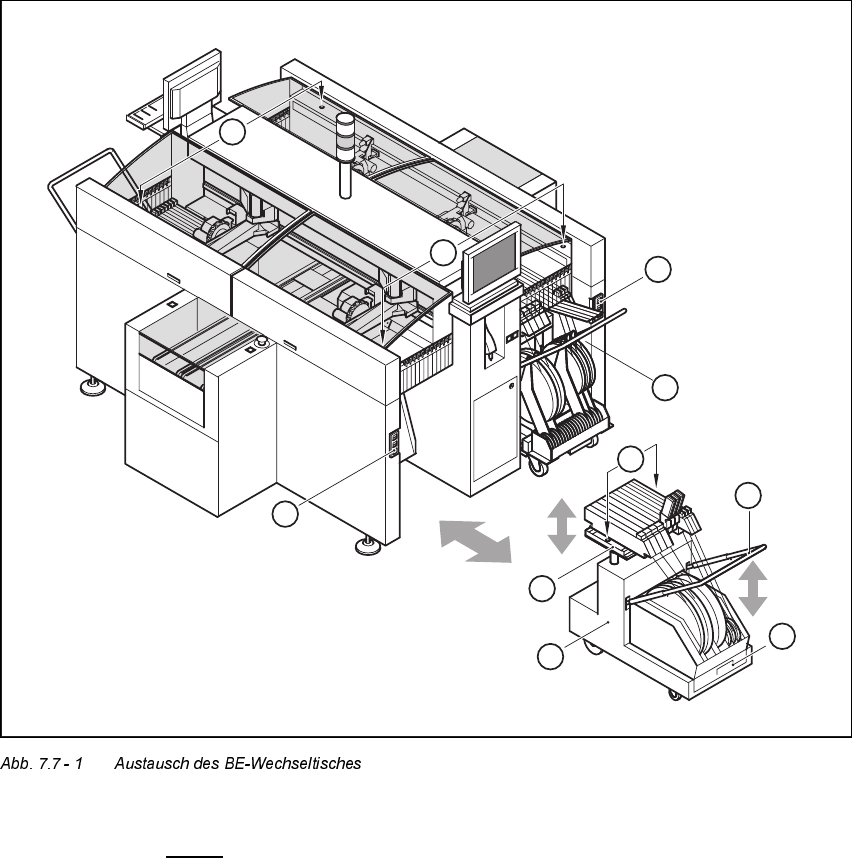 Abb. 7.7 - 1 Austausch des BE-Wechseltisches