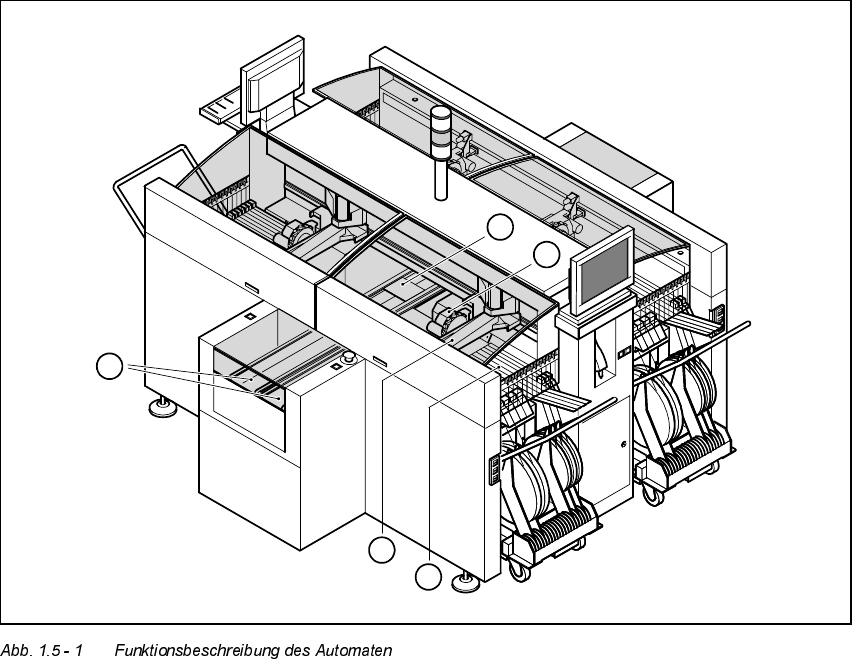 Abb. 1.5 - 1 Funktionsbeschreibung des Automaten