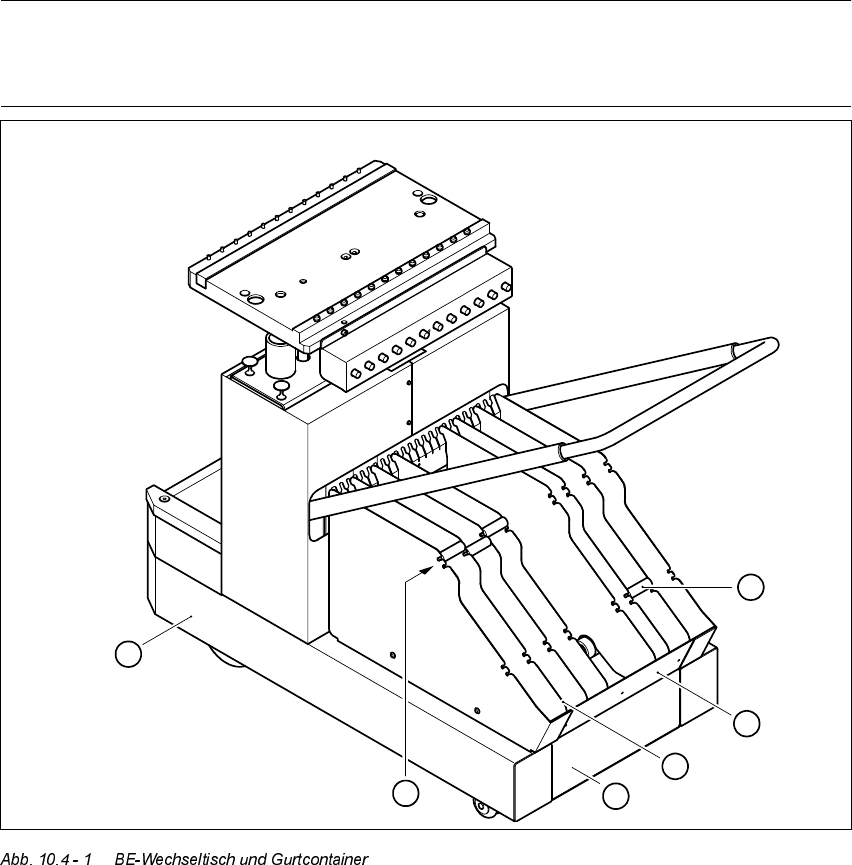 Abb. 10.4 - 1     BE-Wechseltisch und Gurtcontainer