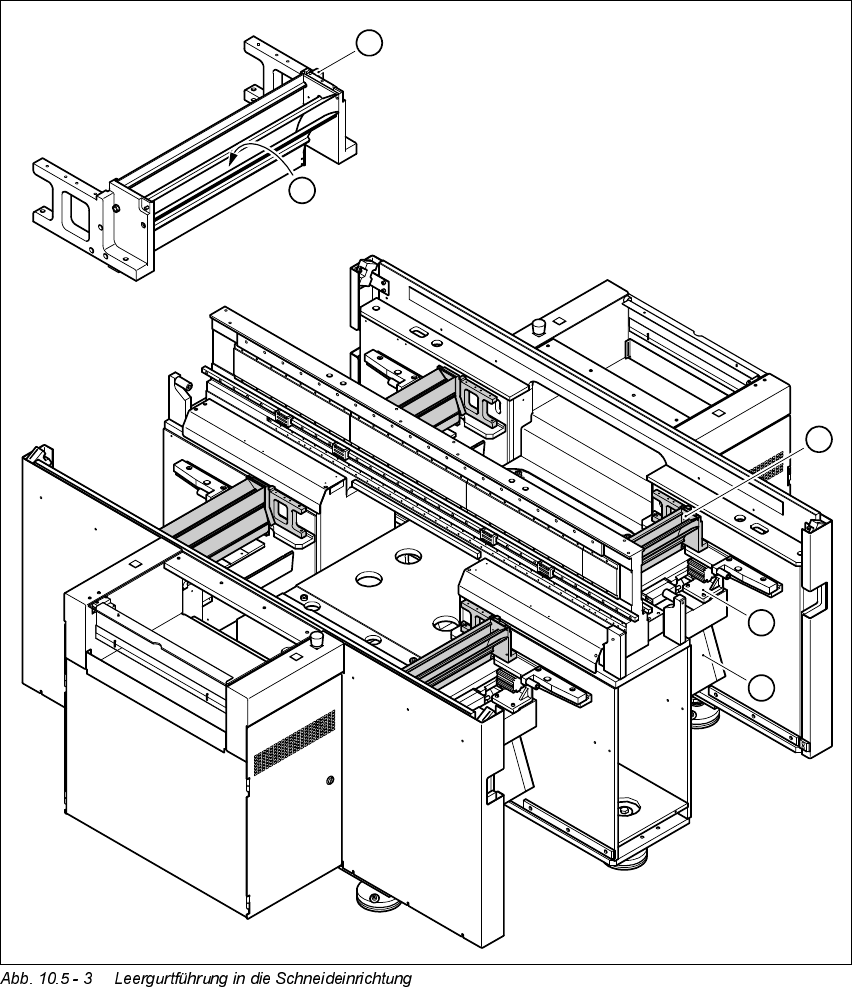 Abb. 10.5 - 3 Leergurtführung in die Schneideinrichtung