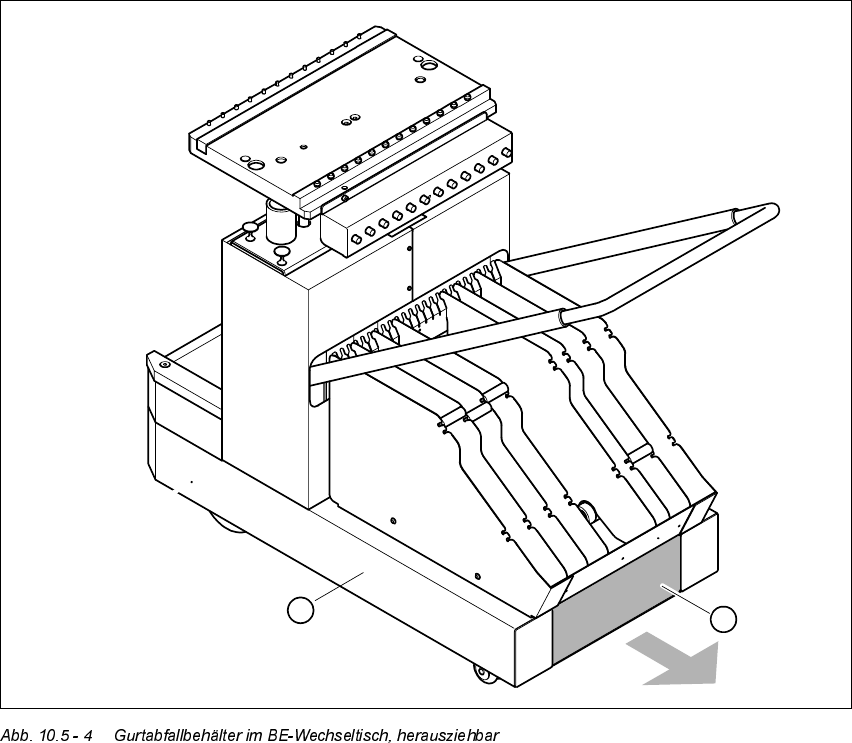 Abb. 10.5 - 4 Gurtabfallbehälter im BE-Wechseltisch, herausziehbar