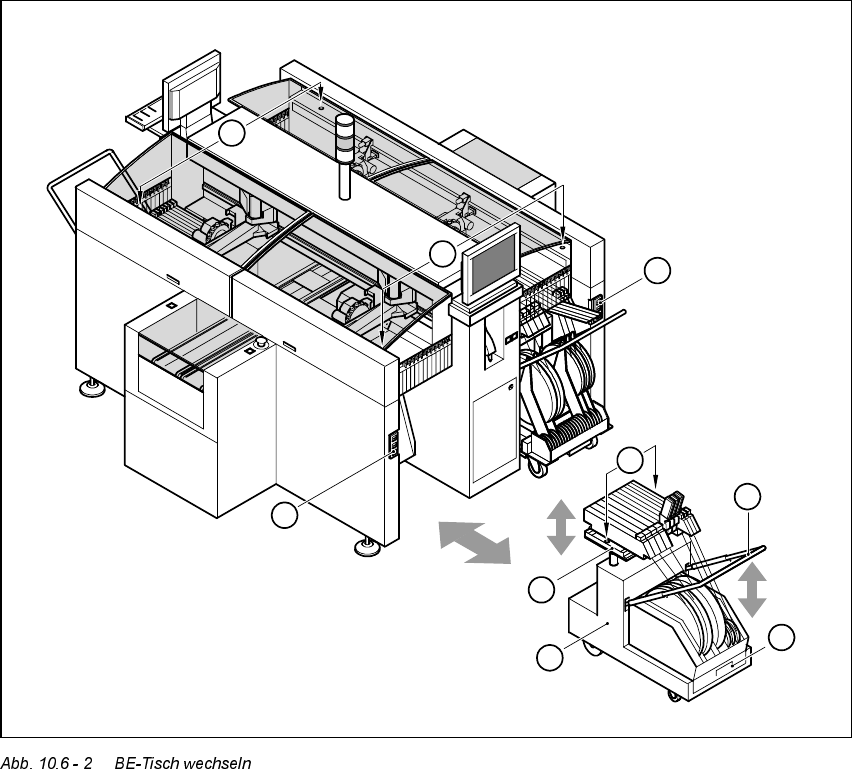 Abb. 10.6 - 2 BE-Tisch wechseln