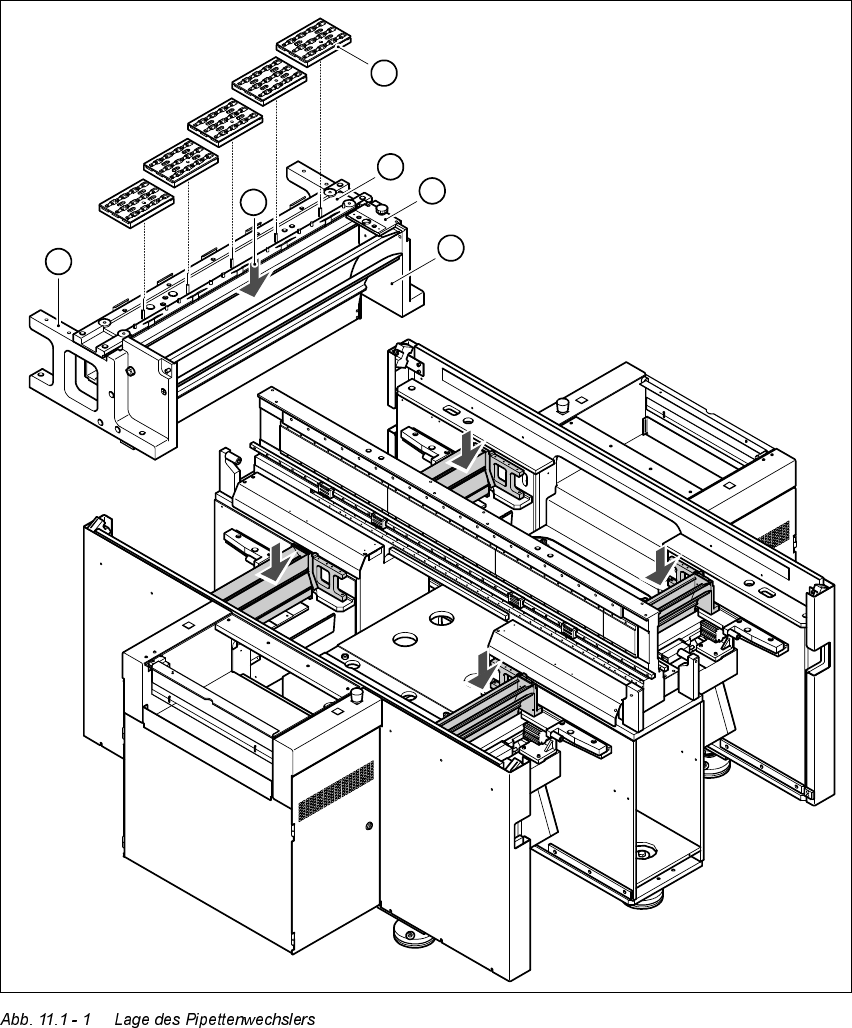 Abb. 11.1 - 1 Lage des Pipettenwechslers