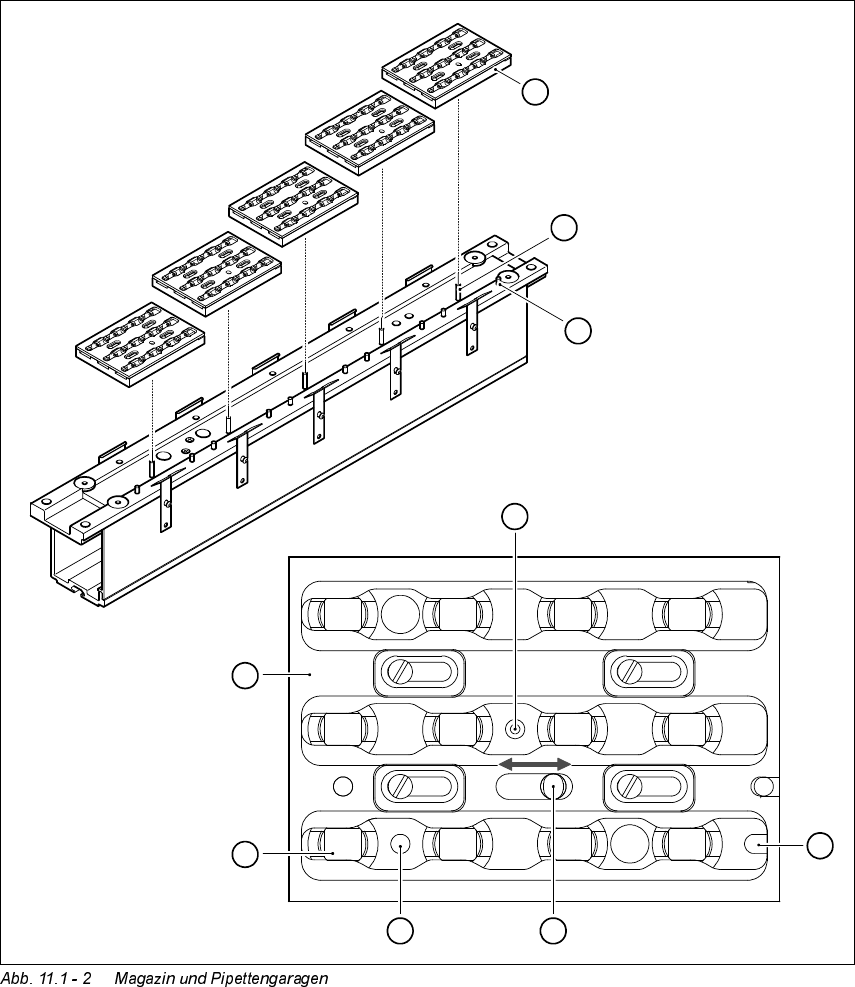 Abb. 11.1 - 2 Magazin und Pipettengaragen