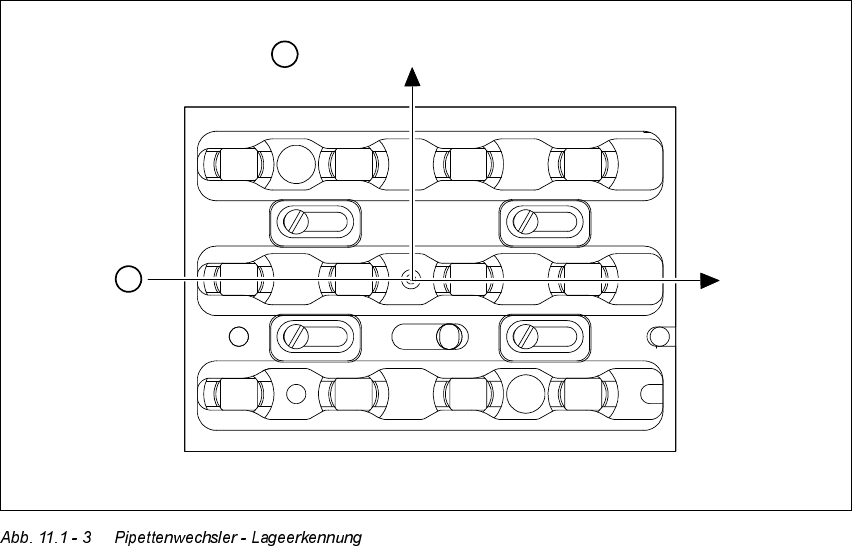 Abb. 11.1 - 3 Pipettenwechsler - Lageerkennung