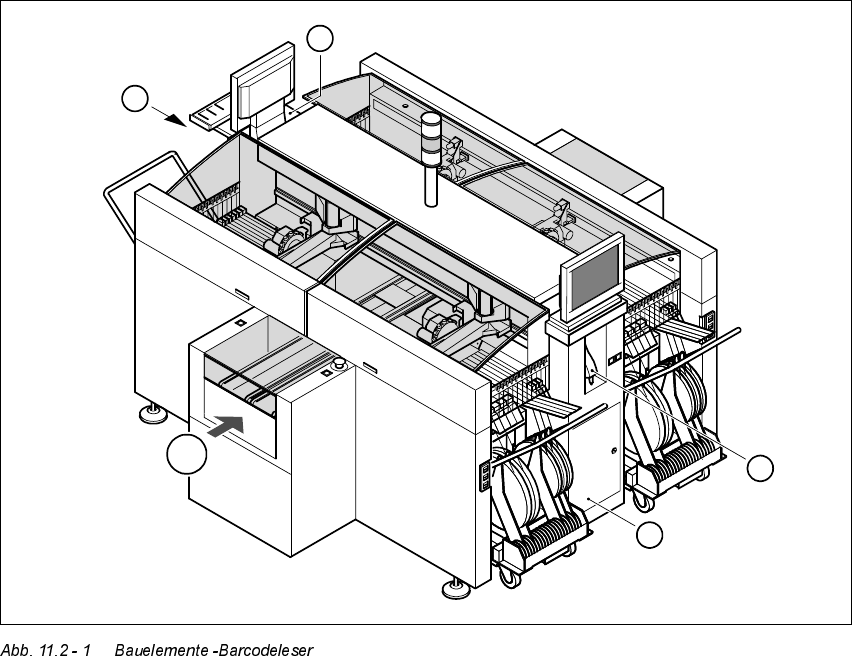 Abb. 11.2 - 1 Bauelemente -Barcodeleser