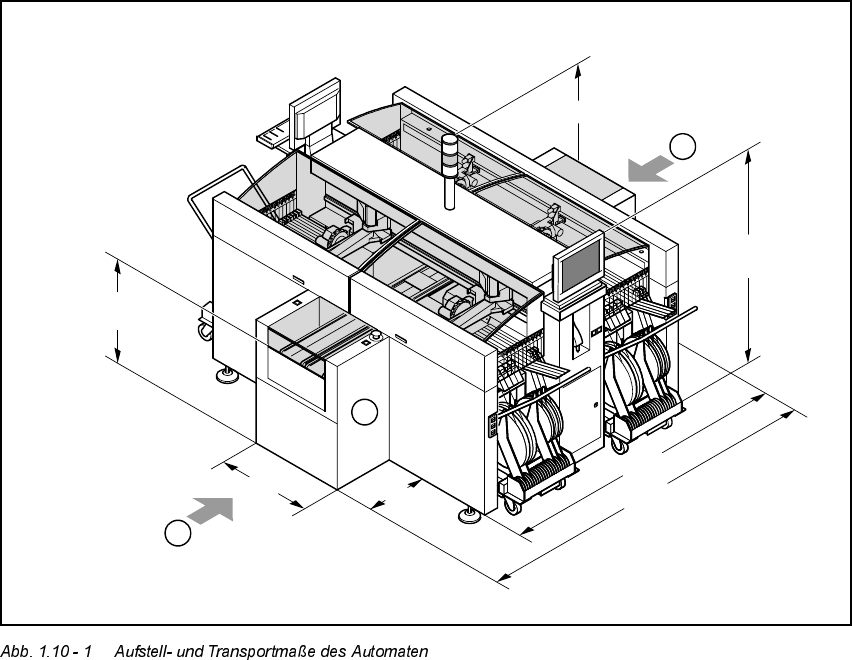 Abb. 1.10 - 1 Aufstell- und Transportmaße des Automaten