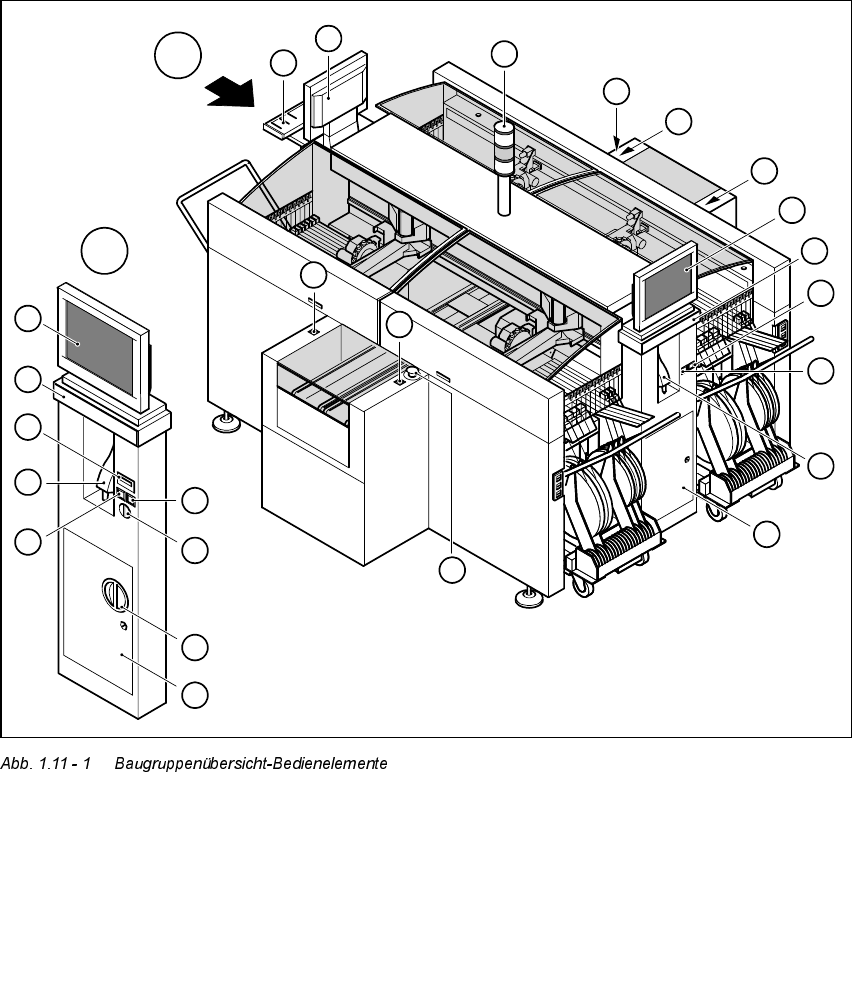 Abb. 1.11 - 1 Baugruppenübersicht-Bedienelemente