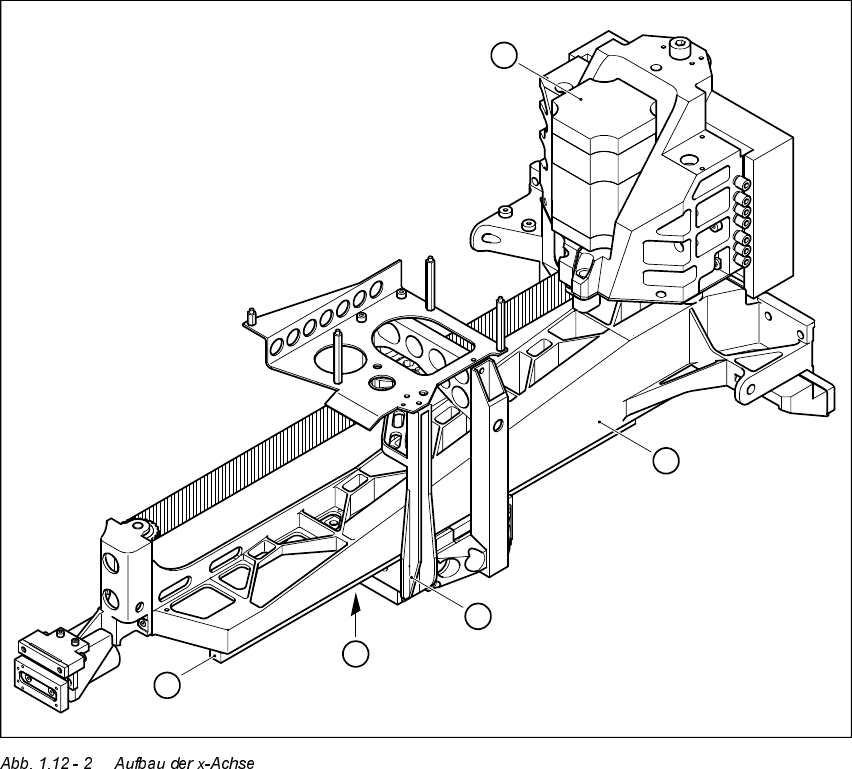 Abb. 1.12 - 2 Aufbau der x-Achse