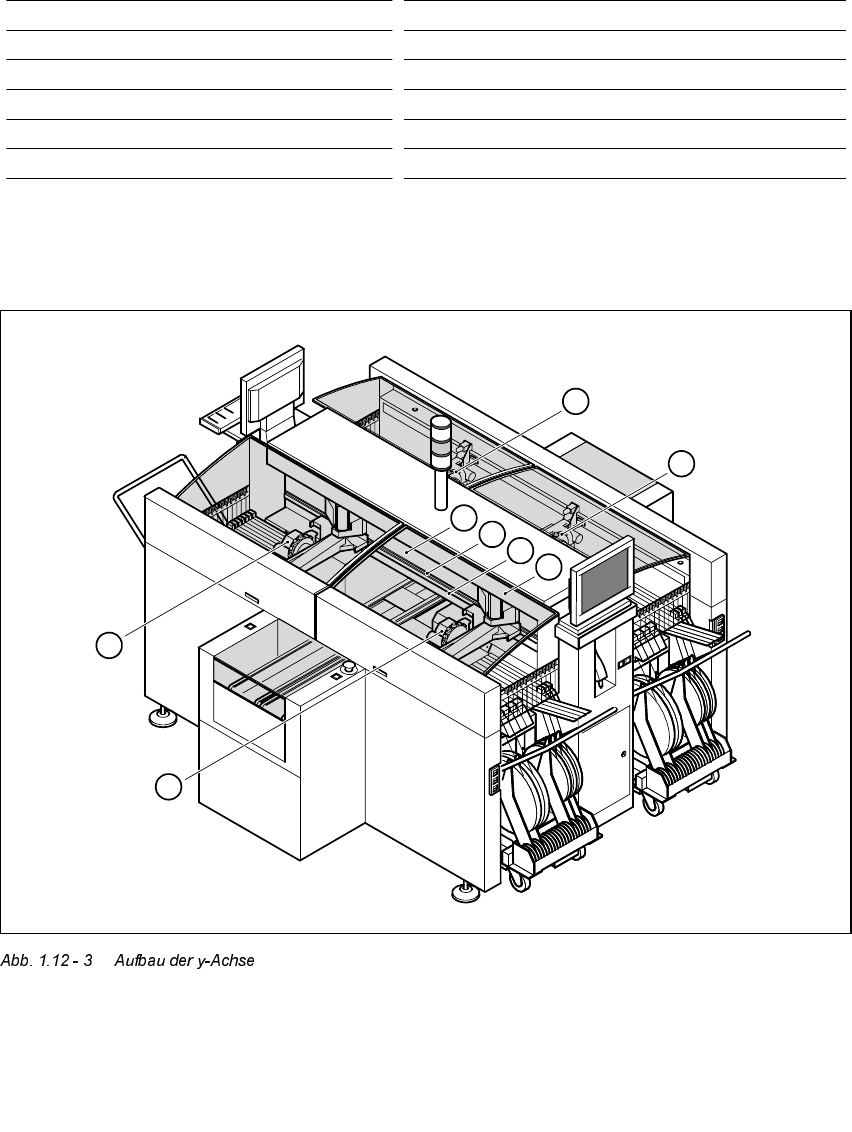 Abb. 1.12 - 3 Aufbau der y-Achse