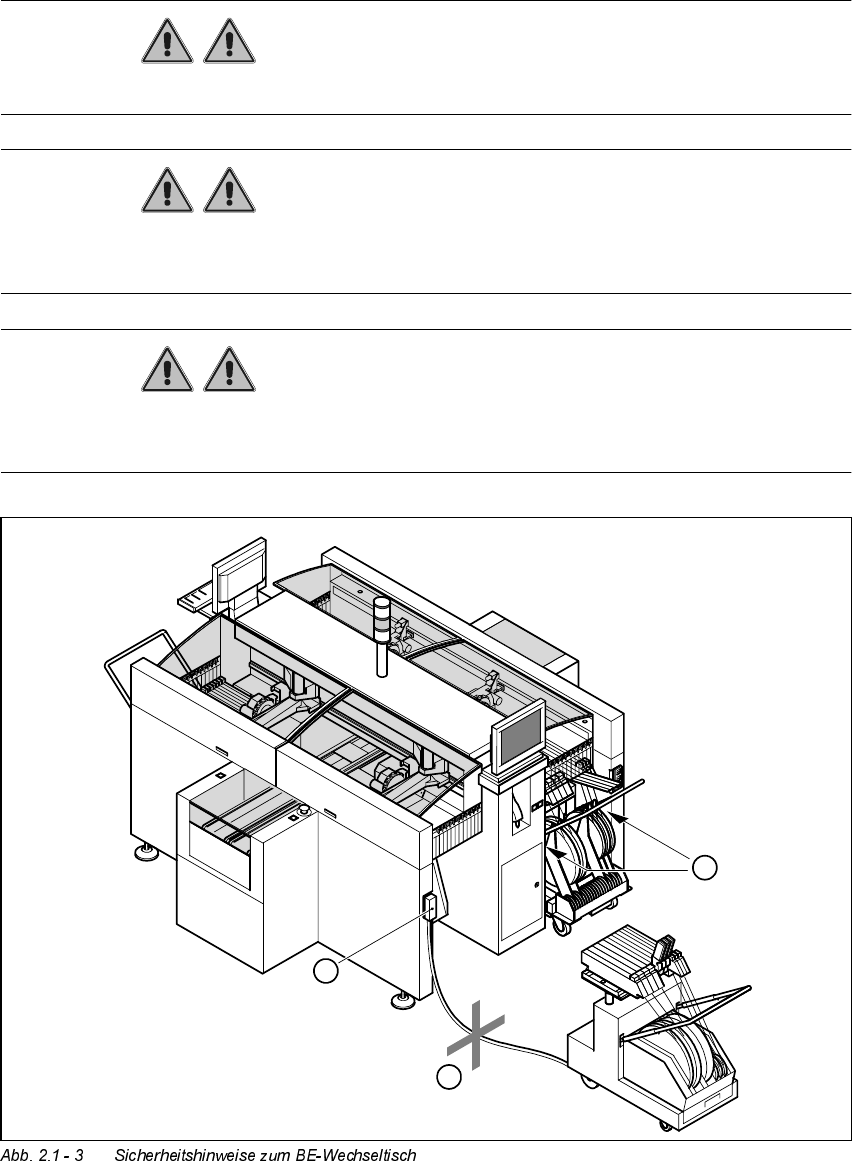 Abb. 2.1 - 3 Sicherheitshinweise zum BE-Wechseltisch