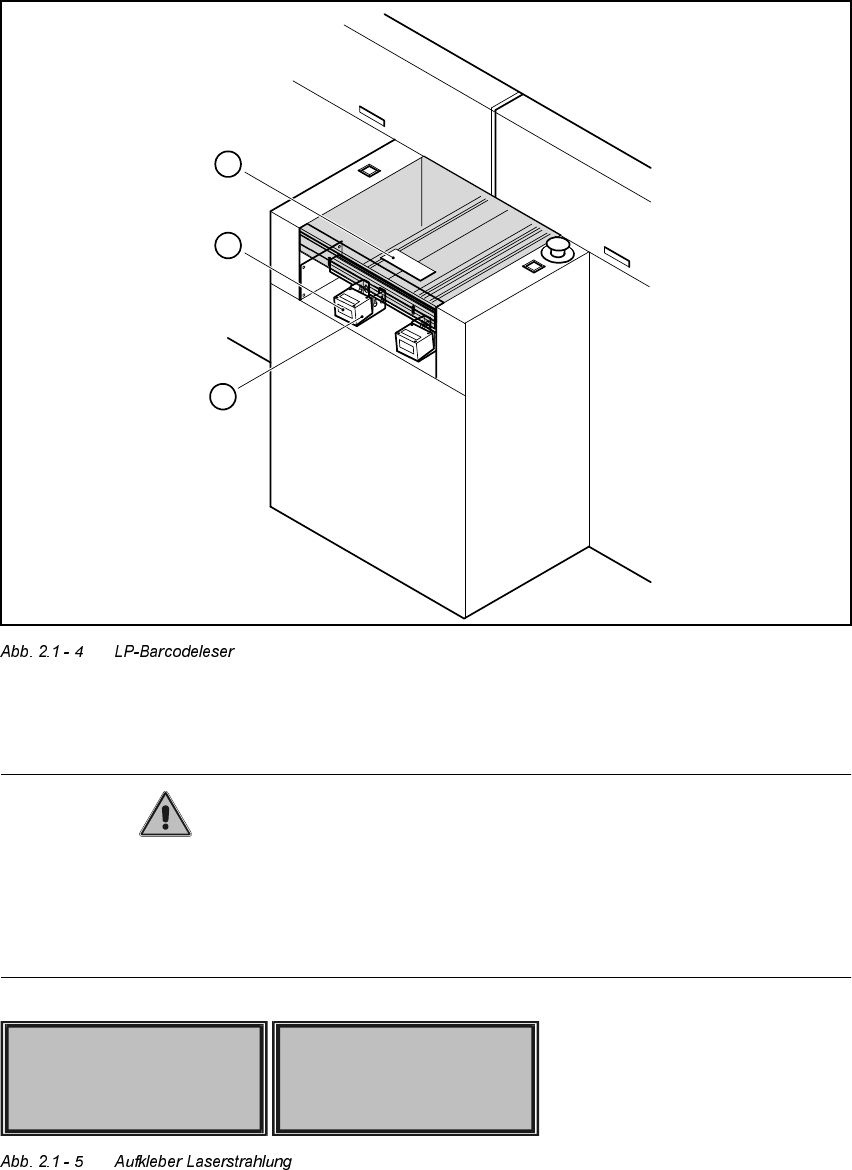 Abb. 2.1 - 4 LP-Barcodeleser

Abb. 2.1 - 5 Aufkleber Laserstrahlung