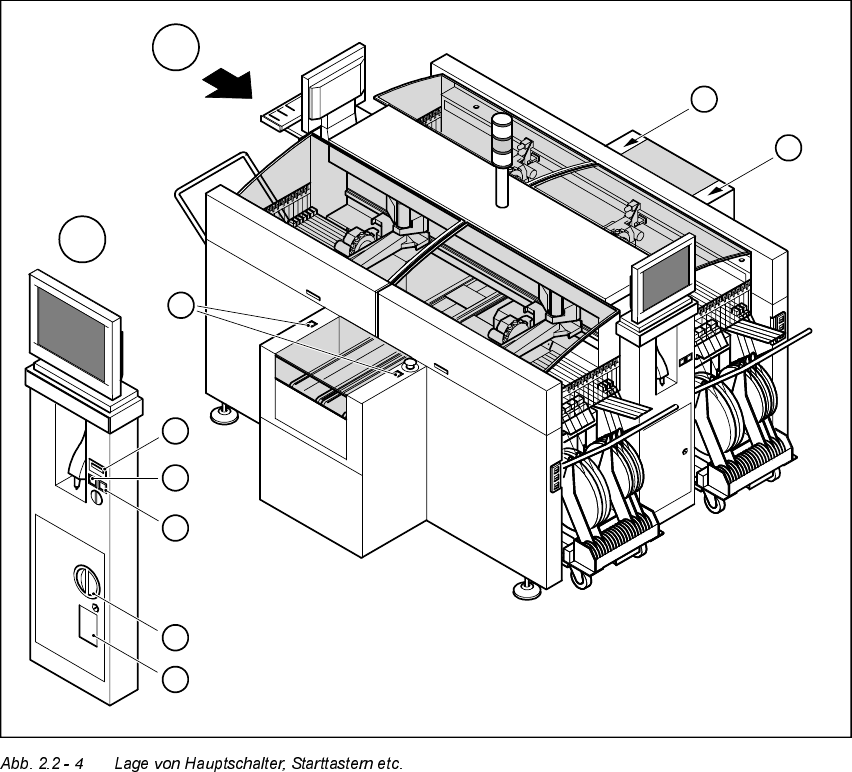 Abb. 2.2 - 4 Lage von Hauptschalter, Starttastern etc.