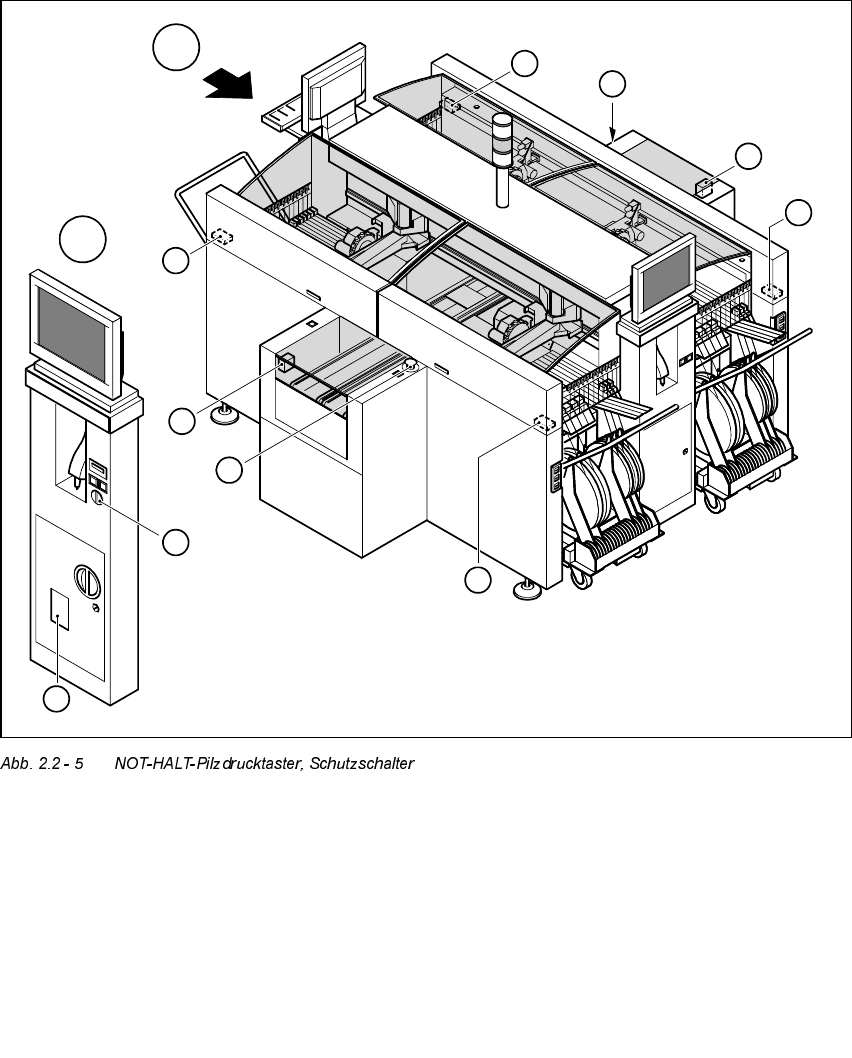 Abb. 2.2 - 5 NOT-HALT-Pilzdrucktaster, Schutzschalter