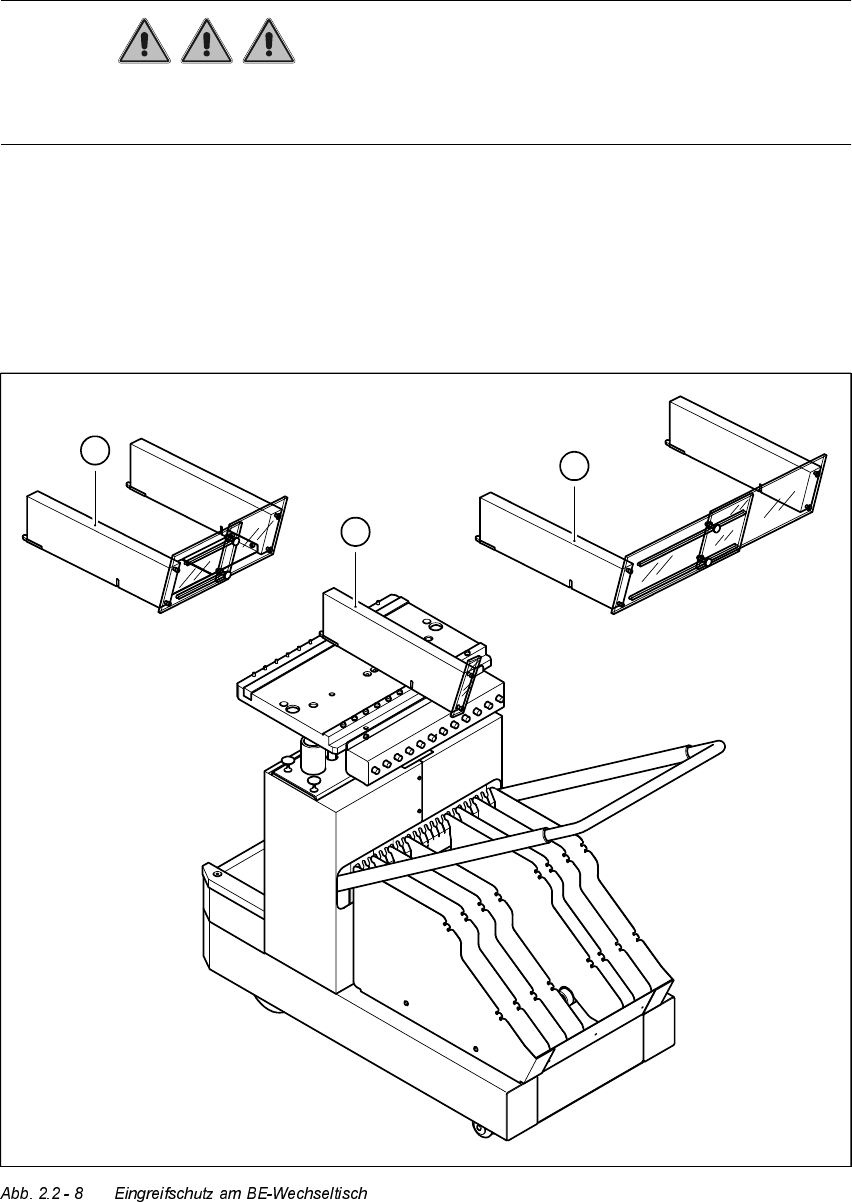 Abb. 2.2 - 8 Eingreifschutz am BE-Wechseltisch