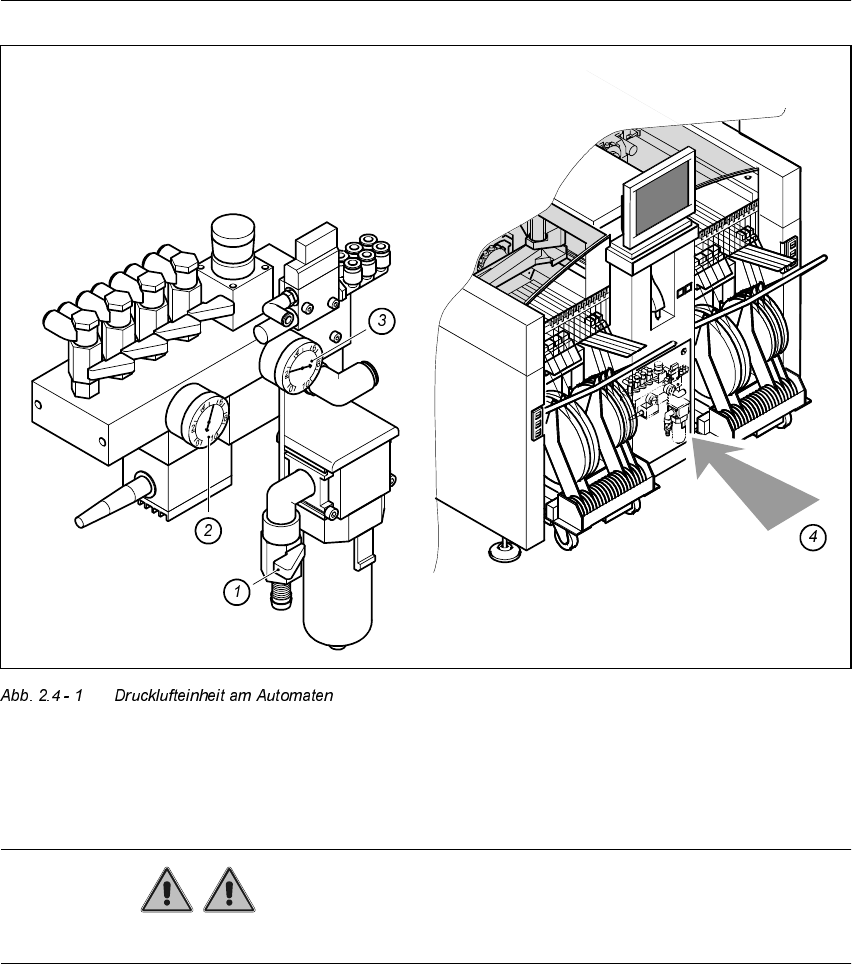 3

2

1

4

Abb. 2.4 - 1 Drucklufteinheit am Automaten