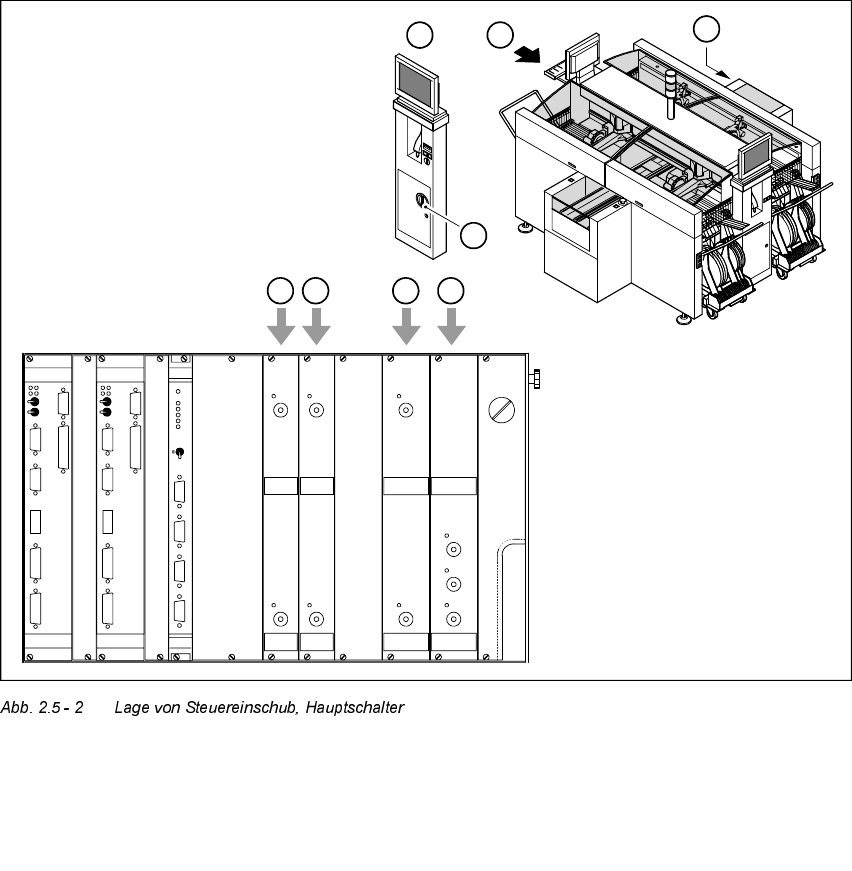 Abb. 2.5 - 2        Lage von Steuereinschub, Hauptschalter