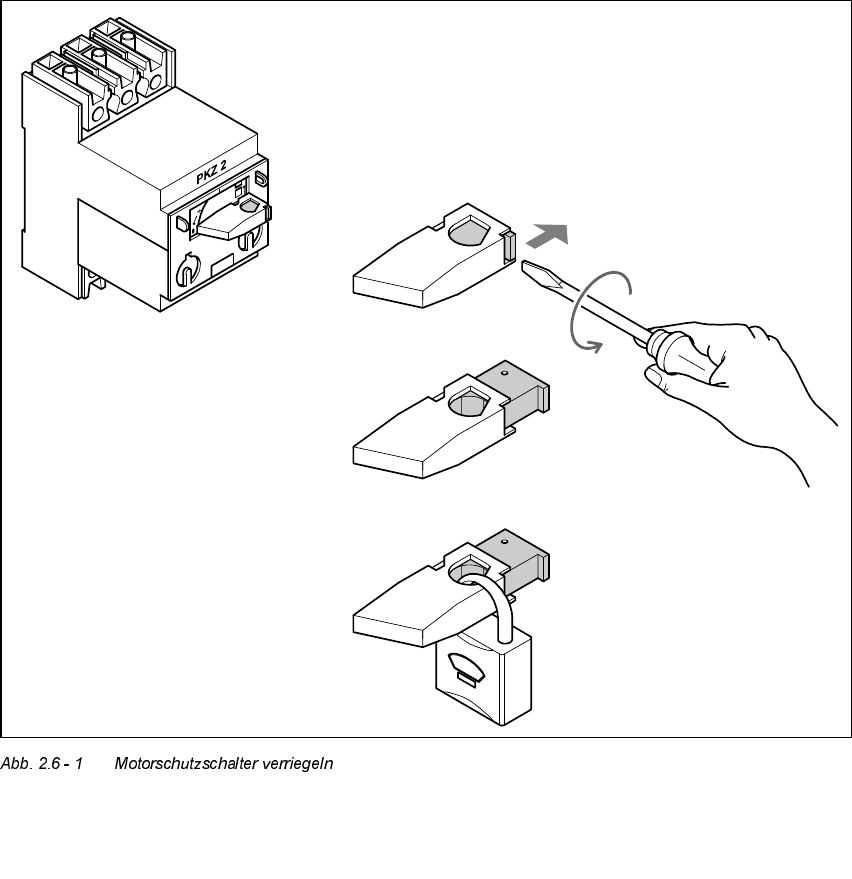 PKZ 2

Abb. 2.6 - 1 Motorschutzschalter verriegeln