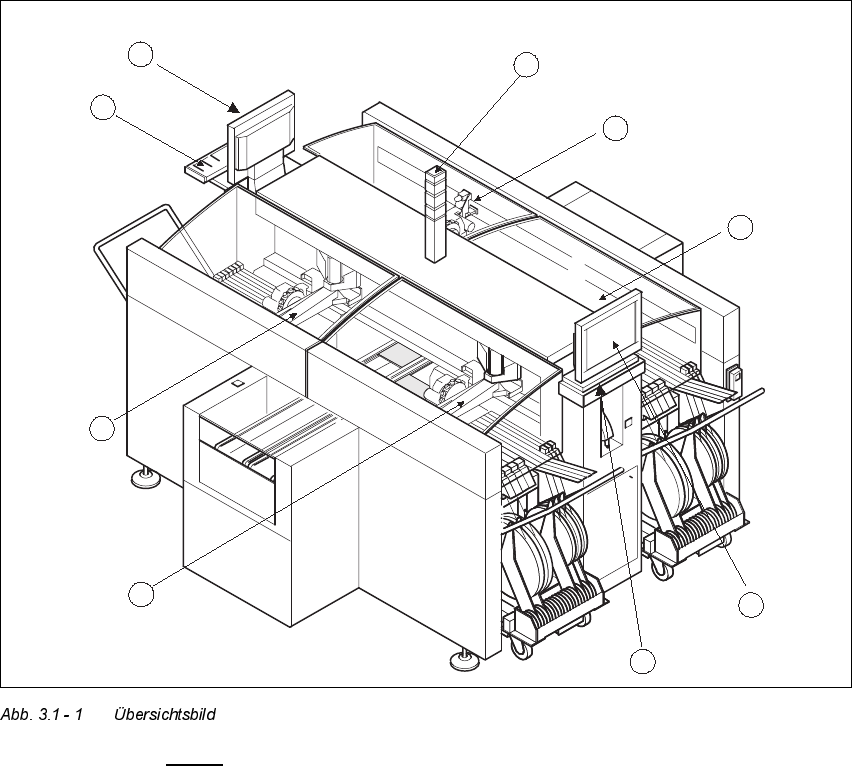 Abb. 3.1 - 1 Übersichtsbild