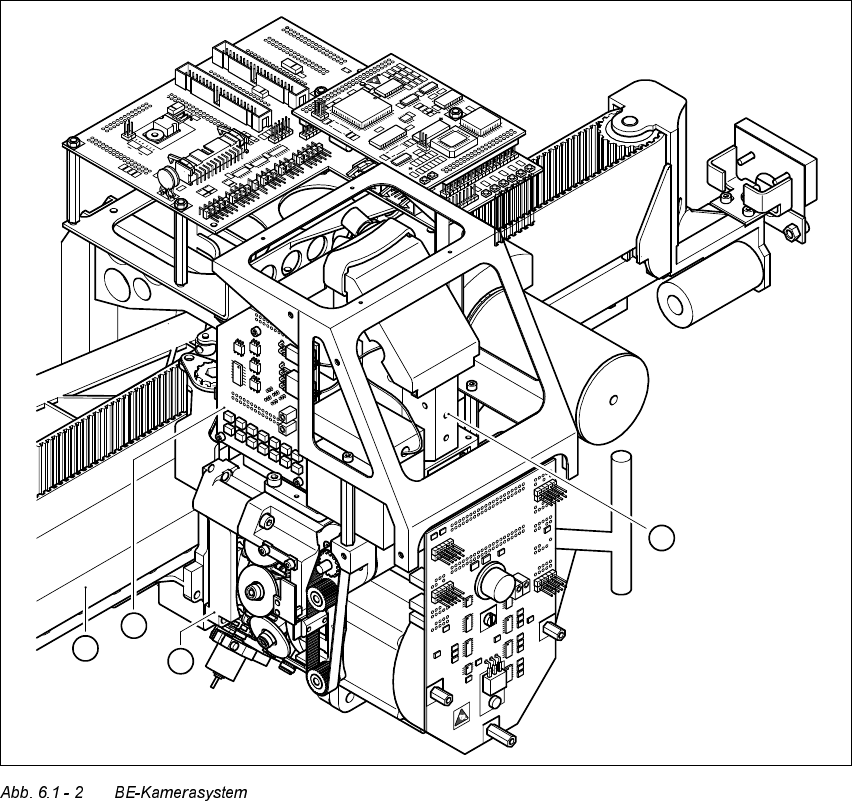 Abb. 6.1 - 2 BE-Kamerasystem