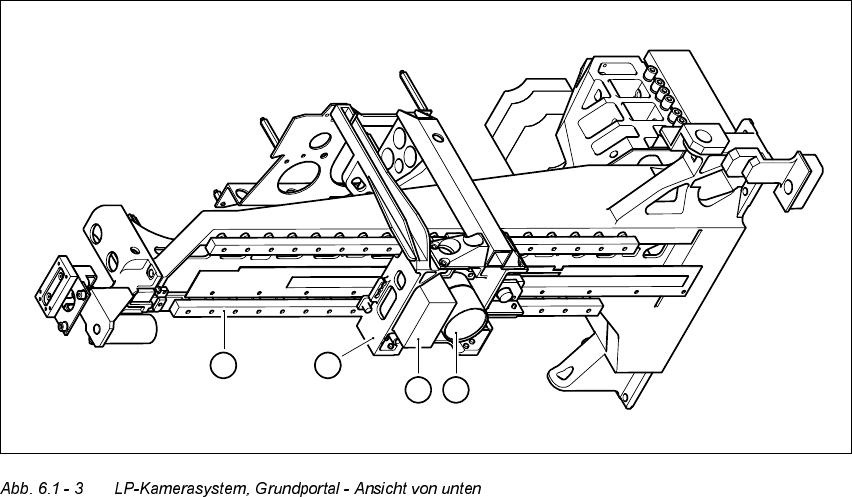 Abb. 6.1 - 3 LP-Kamerasystem, Grundportal - Ansicht von unten