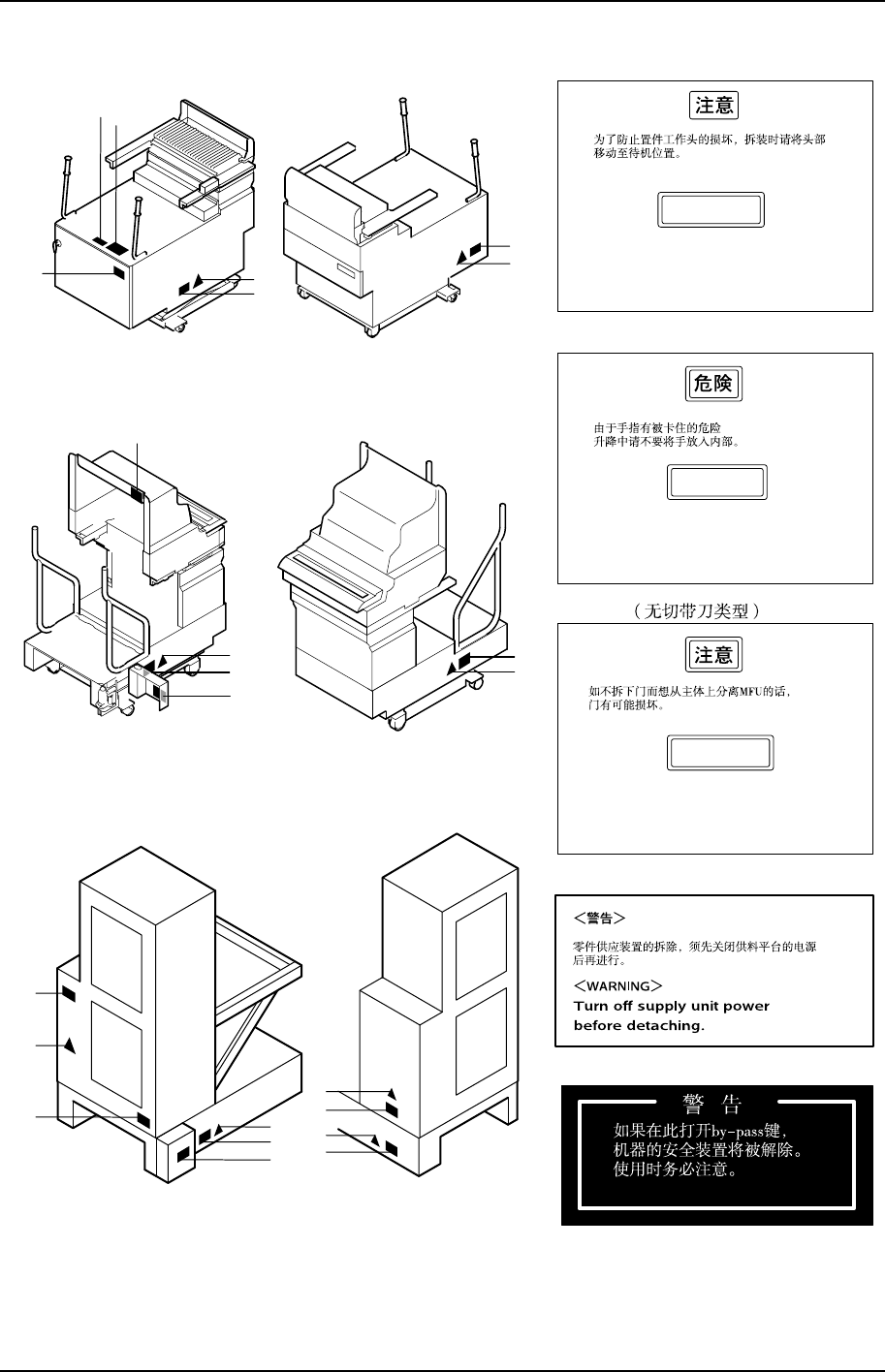 注意

为了防止置件工作头的损坏，拆装时请将头部移动至待机位置。

危険

由于手指有被卡住的危险
升降中请不要将手放入内部。

（无切带刀类型）

注意

如不拆下门而想从主体上分离MFU的话，门有可能损坏。

<警告>
零件供应装置的拆除，须先关闭供料平台的电源后再进行。
<WARNING>
Turn off supply unit power before detaching.

警 告
如果在此打开by-pass键，
机器的安全装置将被解除。
使用时务必注意。