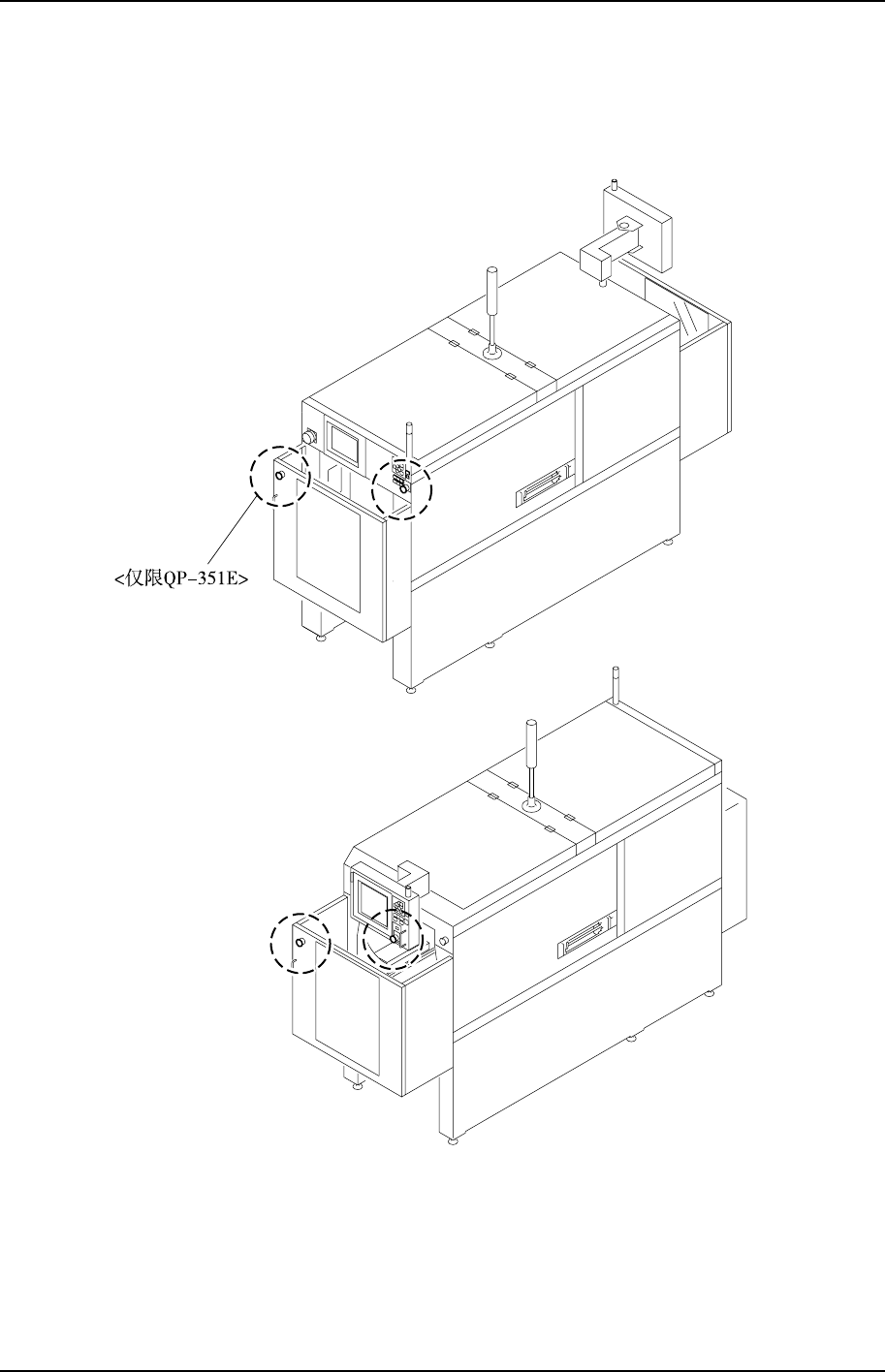 <仅限QP-351E>