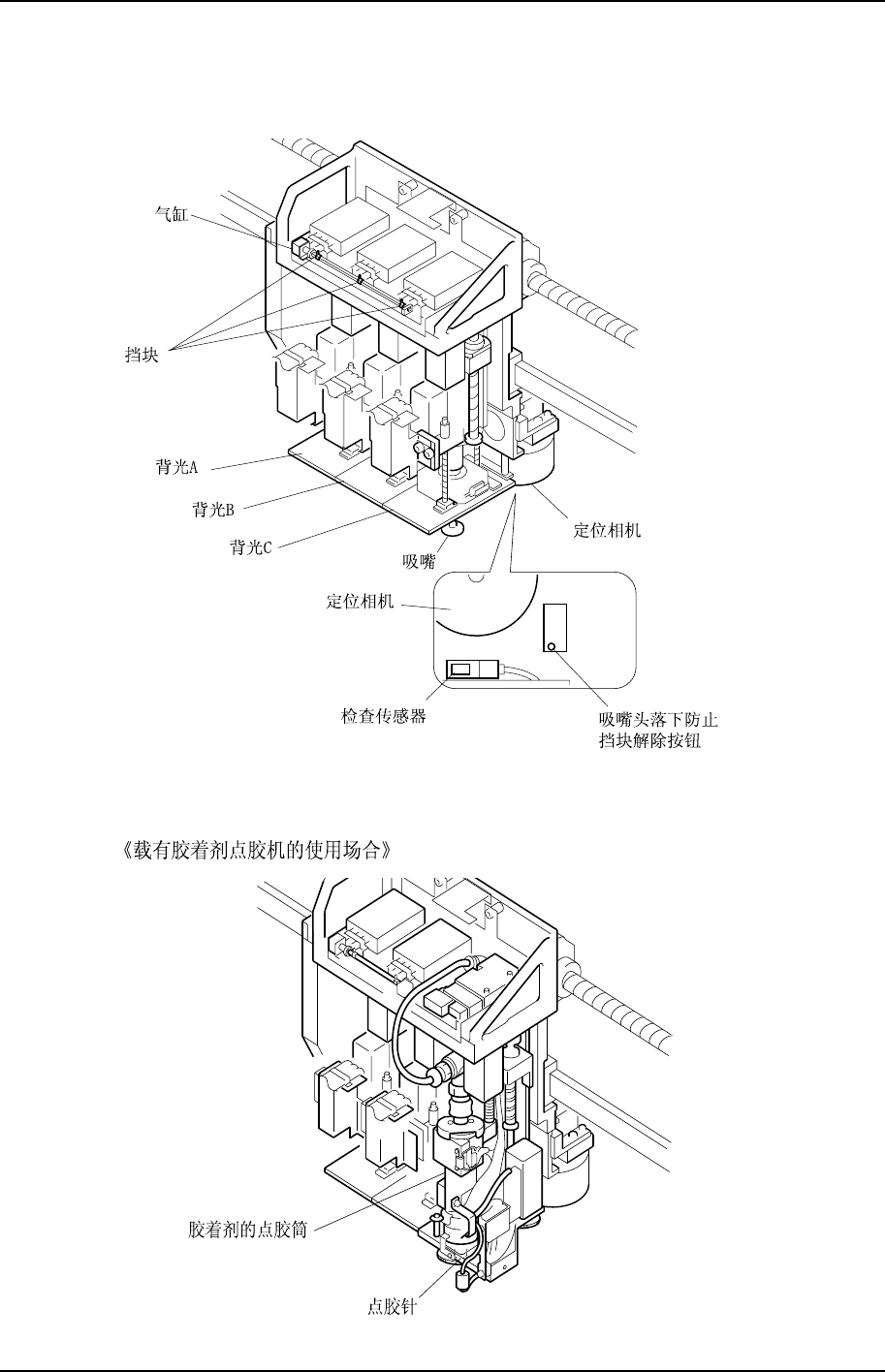 气缸

挡块

背光A

背光B

背光C

吸嘴

定位相机

定位相机

检查传感器

吸嘴头落下防止挡块解除按钮

《载有胶着剂点胶机的使用场合》

胶着剂的点胶筒

点胶针