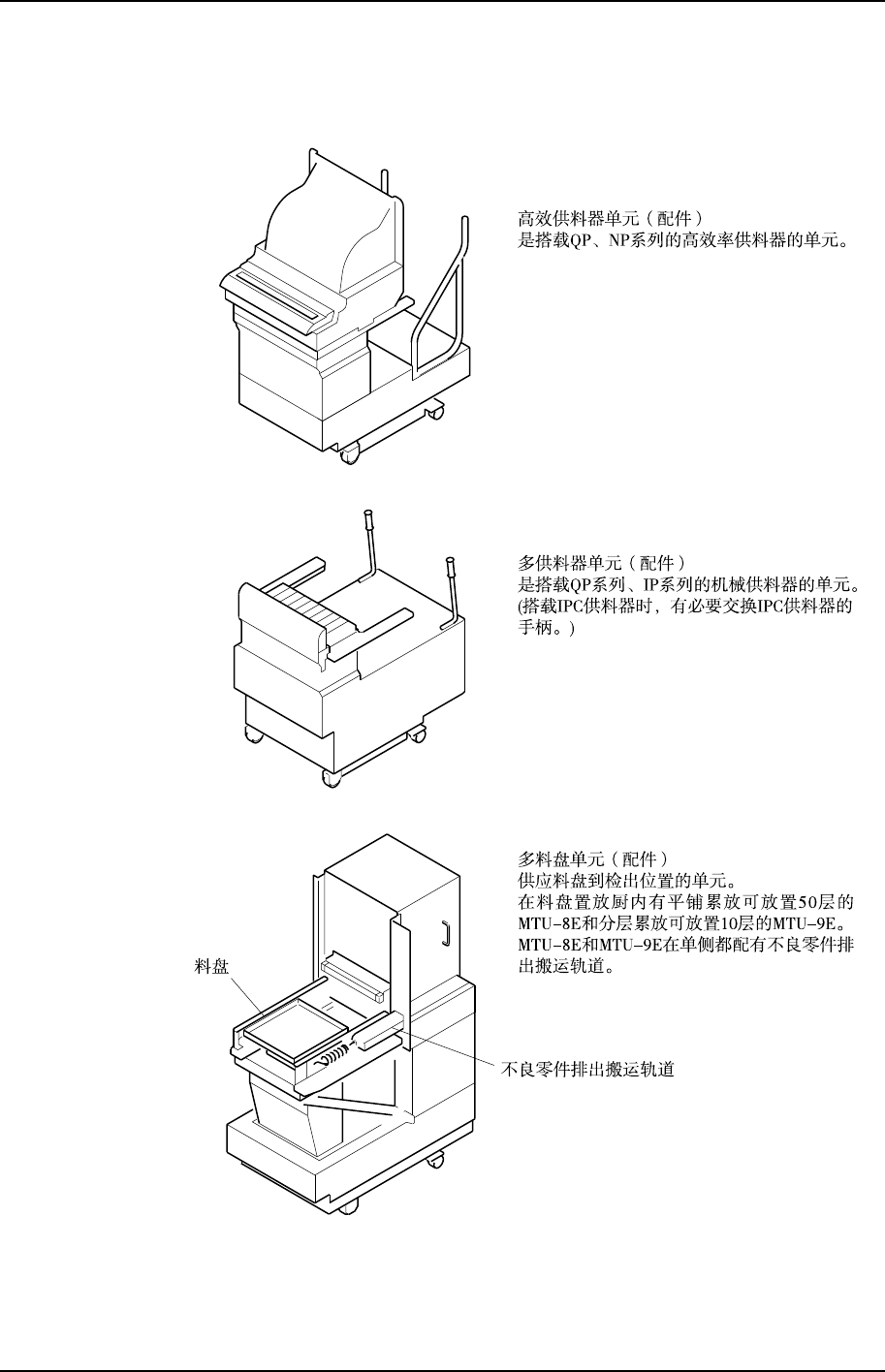 高效供料器单元（配件）
是搭载QP、NP系列的高效率供料器的单元。

多供料器单元（配件）
是搭载QP系列、IP系列的机械供料器的单元。
(搭载IPC供料器时，有必要交换IPC供料器的手柄。)

多料盘单元（配件）
供应料盘到检出位置的单元。
在料盘置放厨内有平铺累放可放置50层的MTU-8E和分层累放可放置10层的MTU-9E。
MTU-8E和MTU-9E在单侧都配有不良零件排出搬运轨道。

料盘

不良零件排出搬运轨道