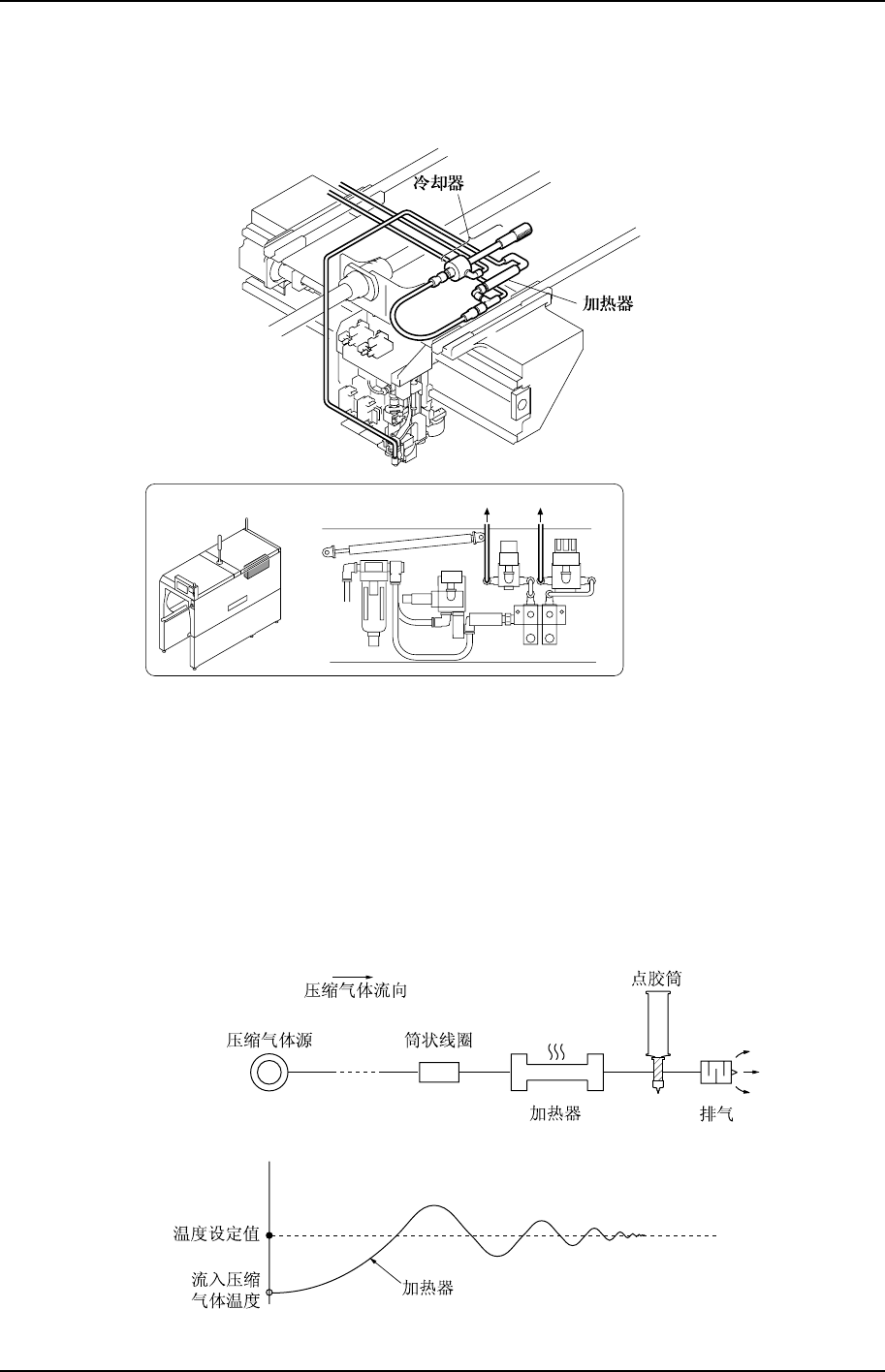 冷却器

加热器

压缩气体流向

点胶筒

压缩气体源

筒状线圈

加热器

排气

温度设定值

流入压缩气体温度

加热器