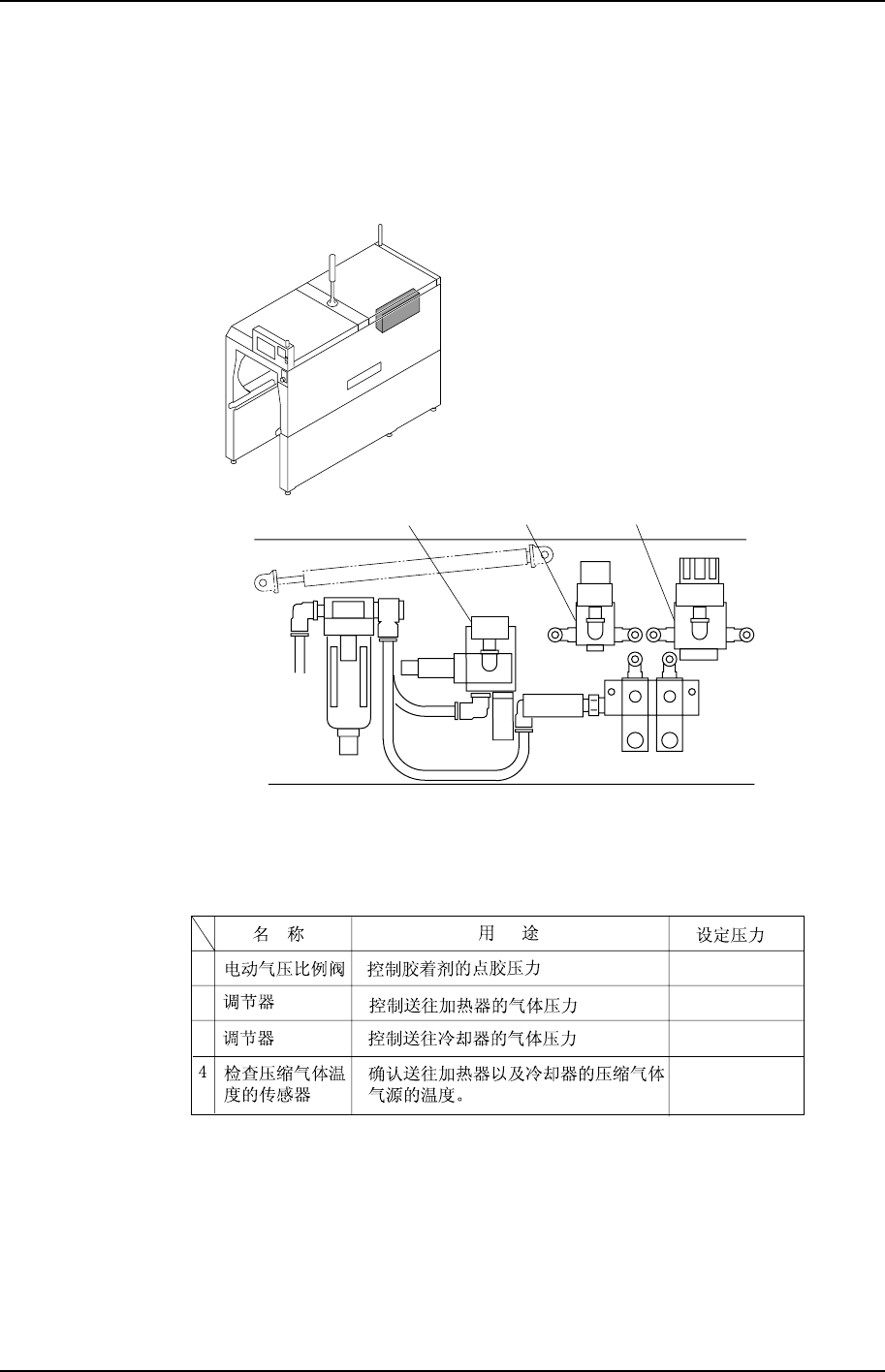 |  | 名　称 | 用　途 | 设定压力 |
|---|---|---|---|
|  | 电动气压比例阀 | 控制胶着剂的点胶压力 |  |
|  | 调节器 | 控制送往加热器的气体压力 |  |
|  | 调节器 | 控制送往冷却器的气体压力 |  |
| 4 | 检查压缩气体温度的传感器 | 确认送往加热器以及冷却器的压缩气体气源的温度。 |  |