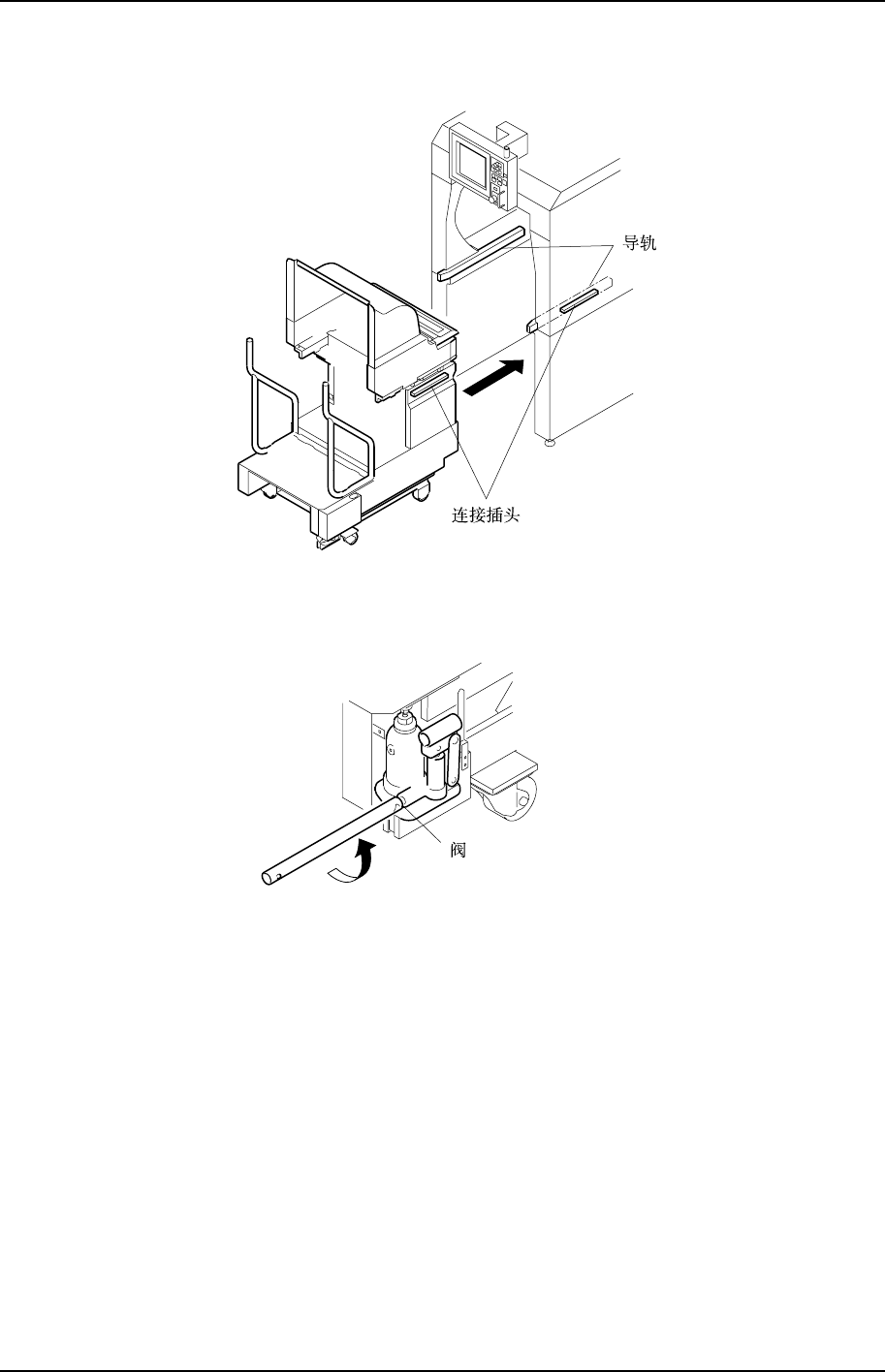 导轨

连接插头

阀