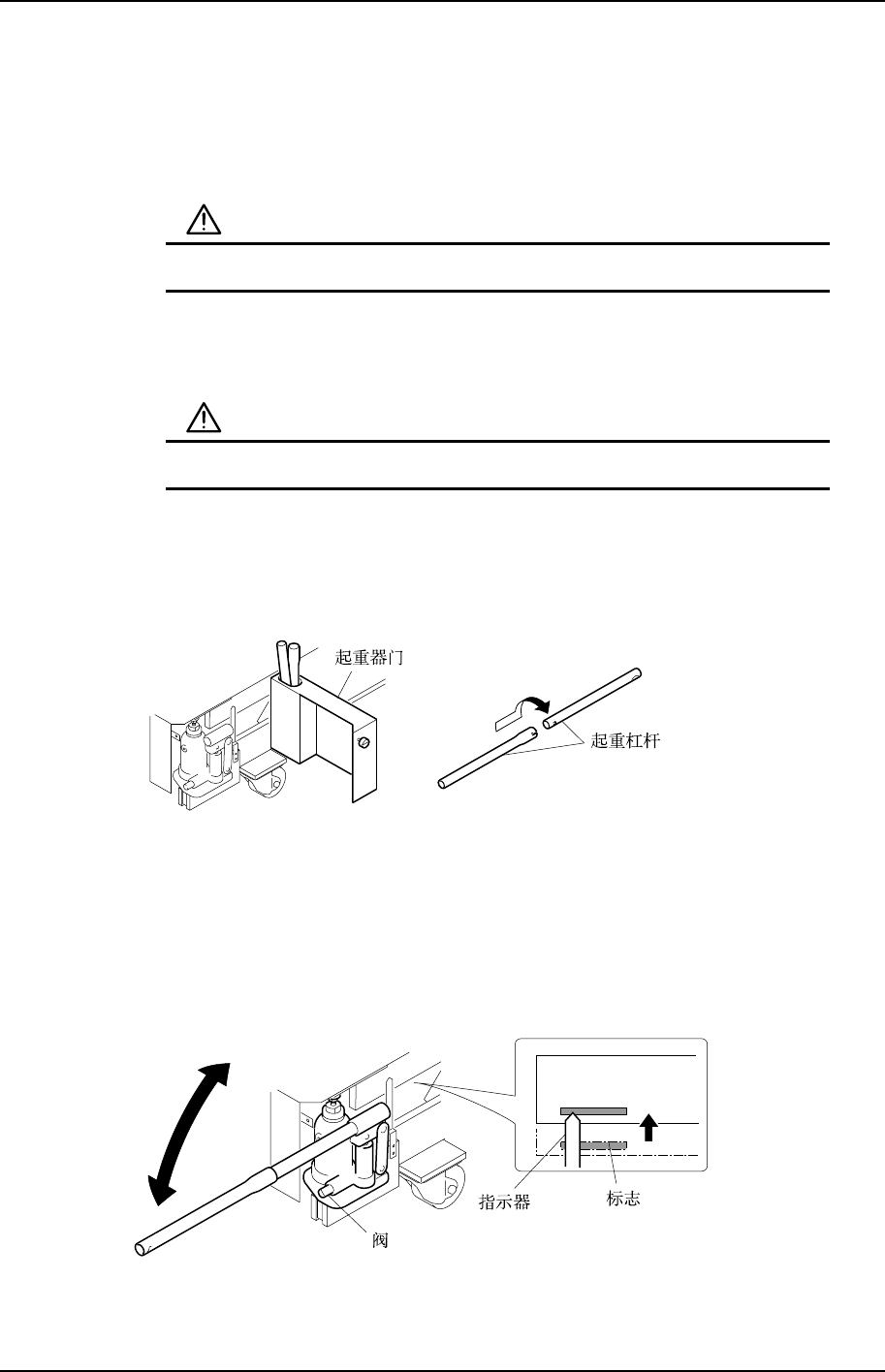 起重器门

起重杠杆

指示器

标志

阀