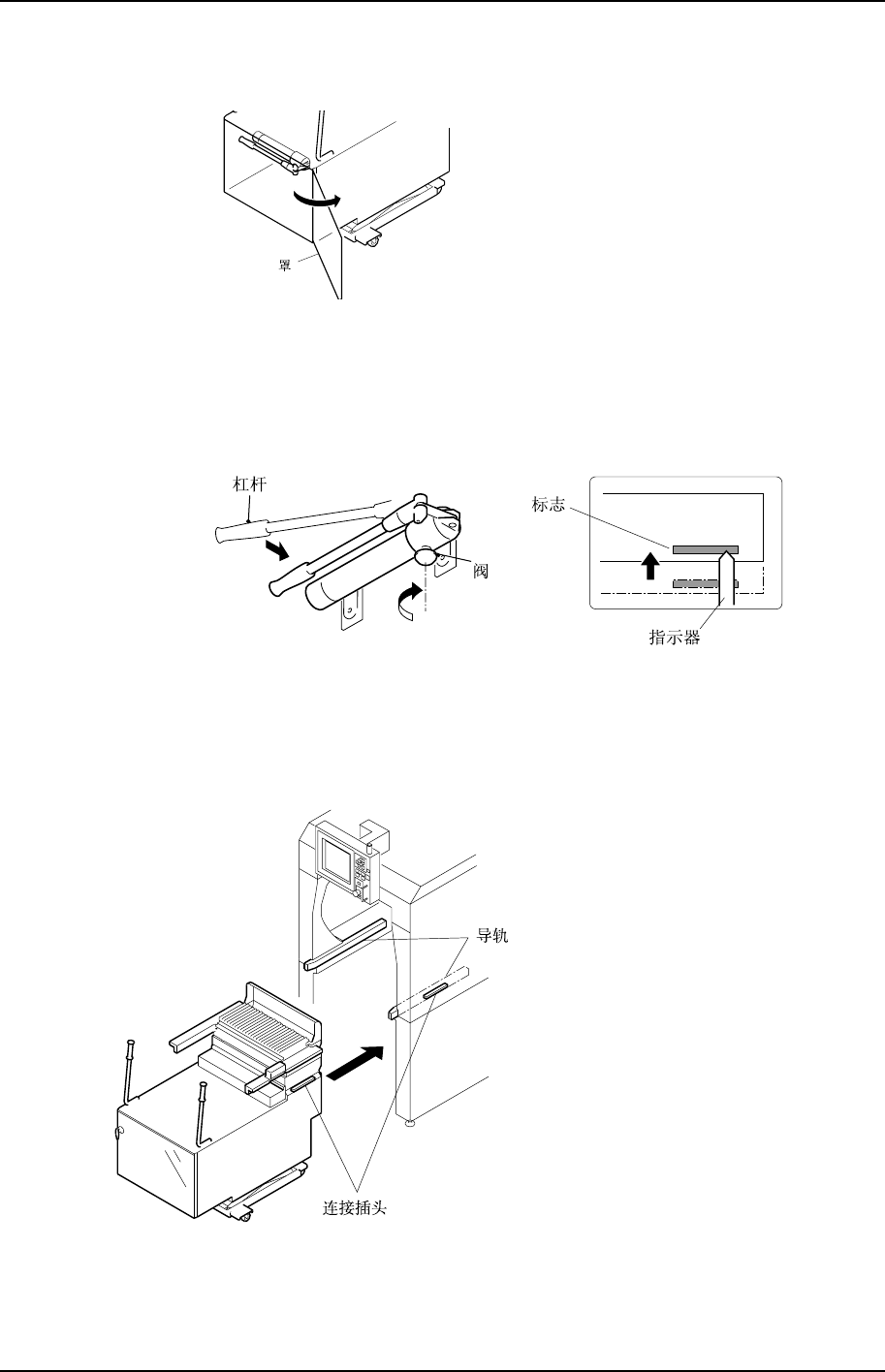 罩

杠杆

阀

标志

指示器

导轨

连接插头