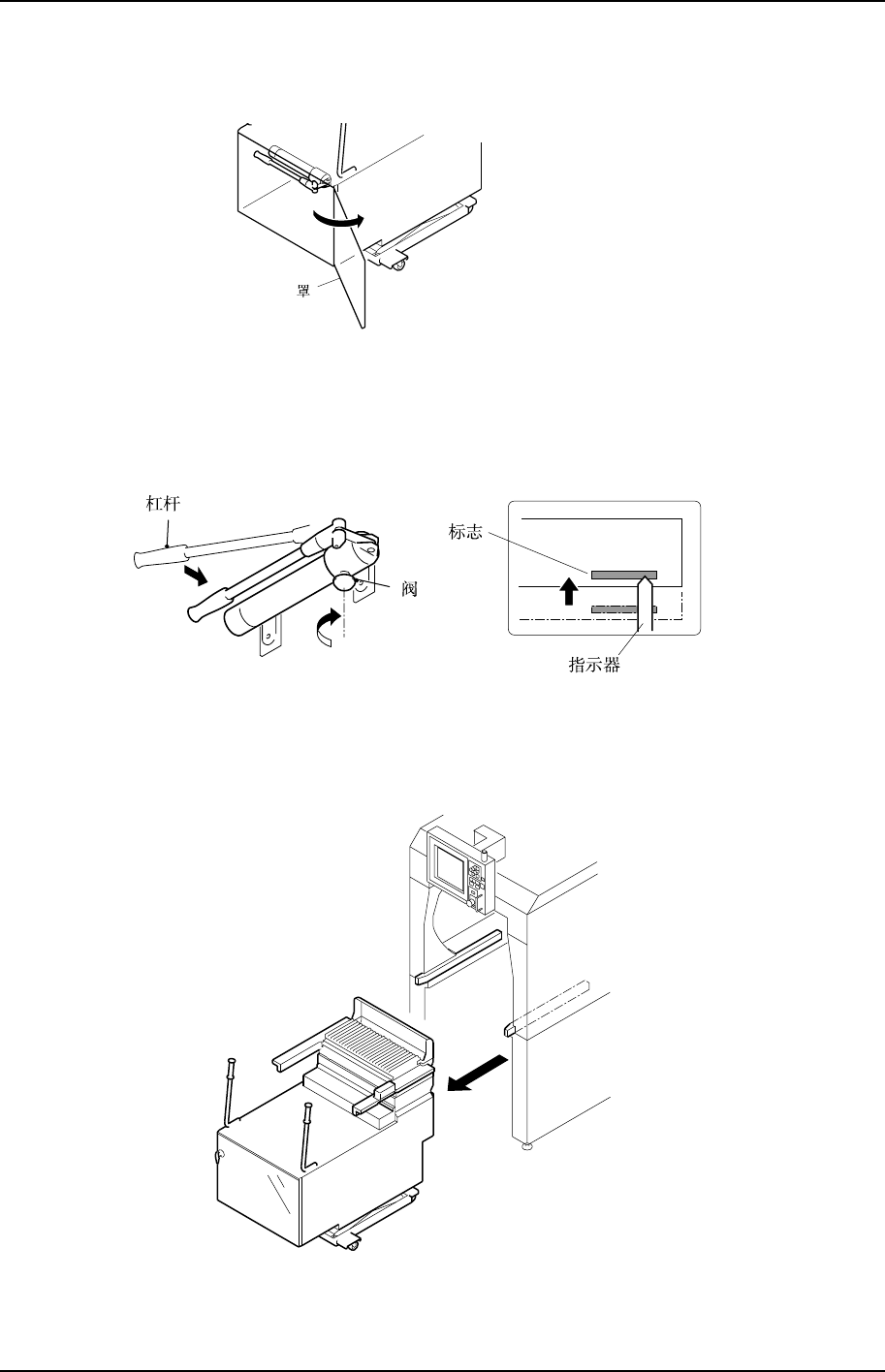 罩

杠杆

阀

标志

指示器