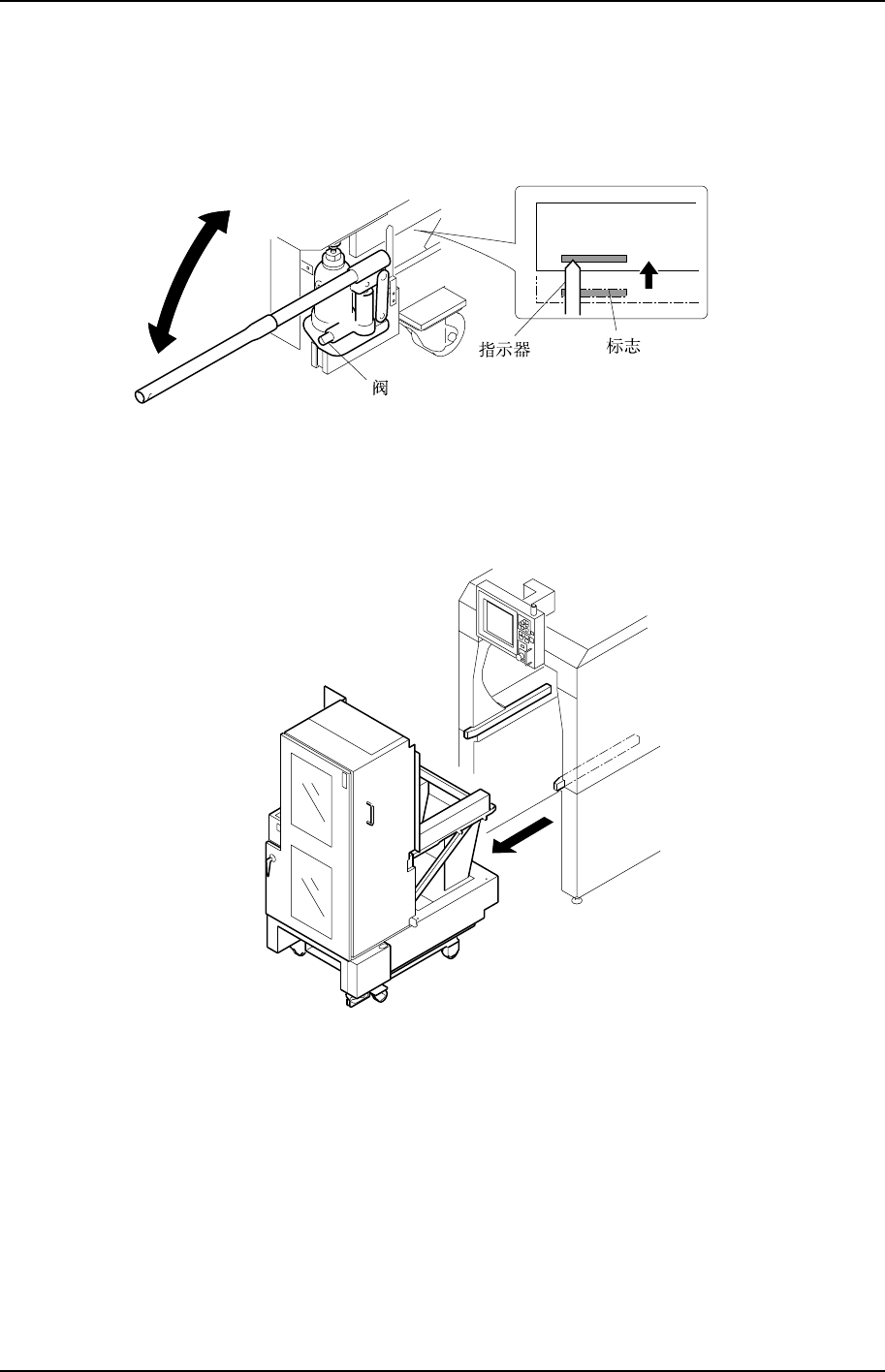 指示器
标志
阀