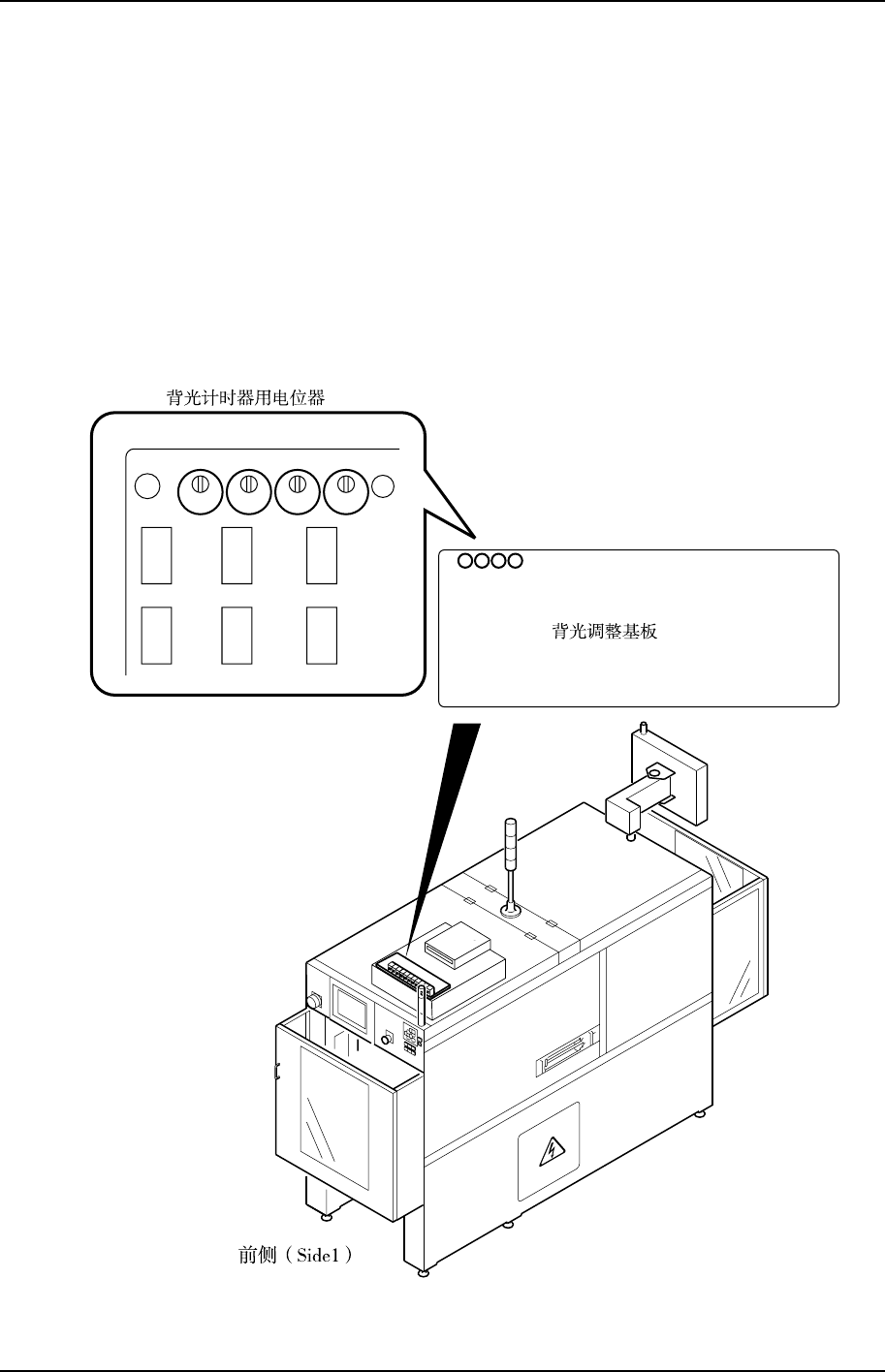 背光计时器用电位器

背光调整基板

前侧（Side1）