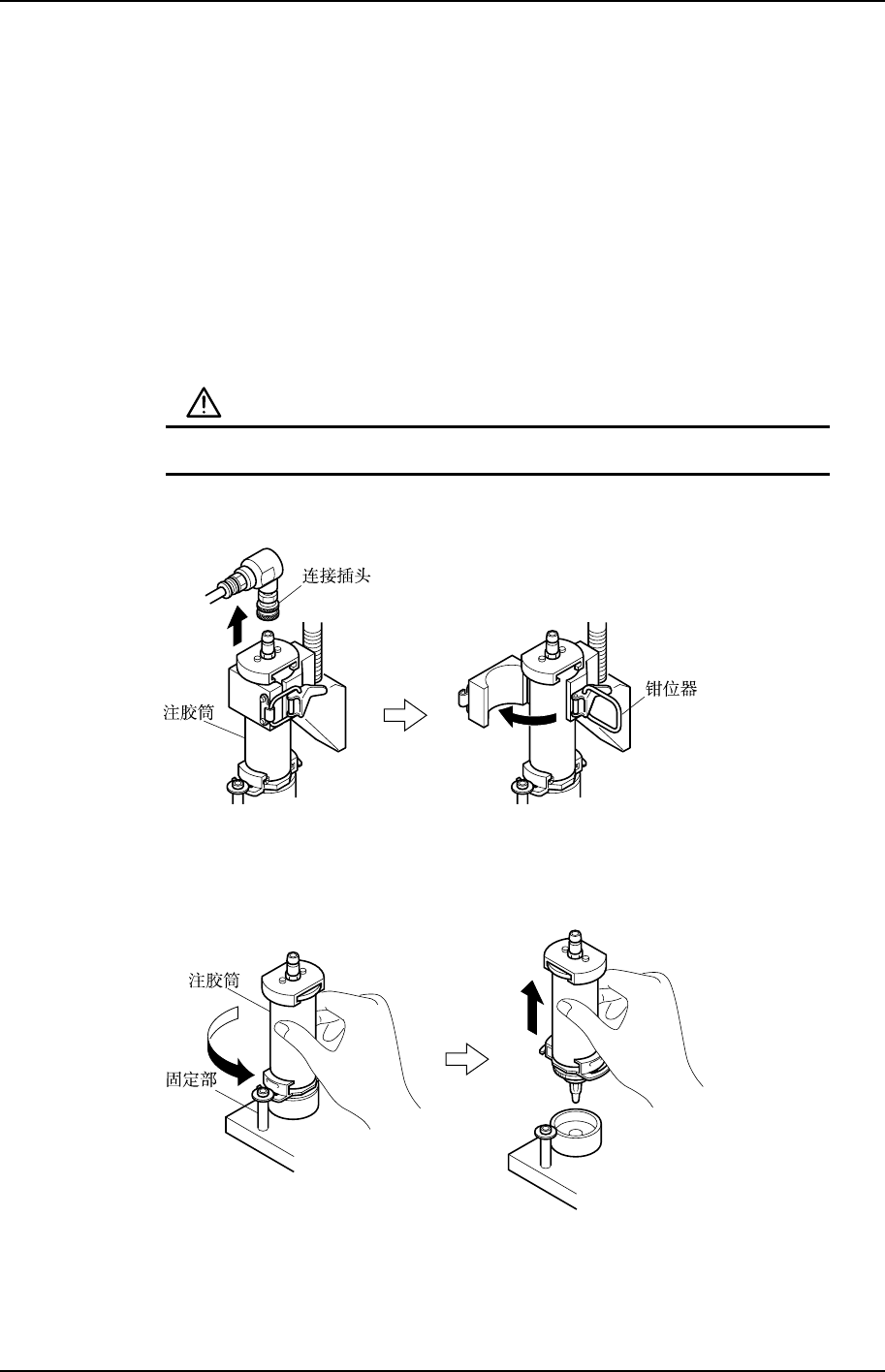 连接插头

注胶筒

钳位器

注胶筒

固定部