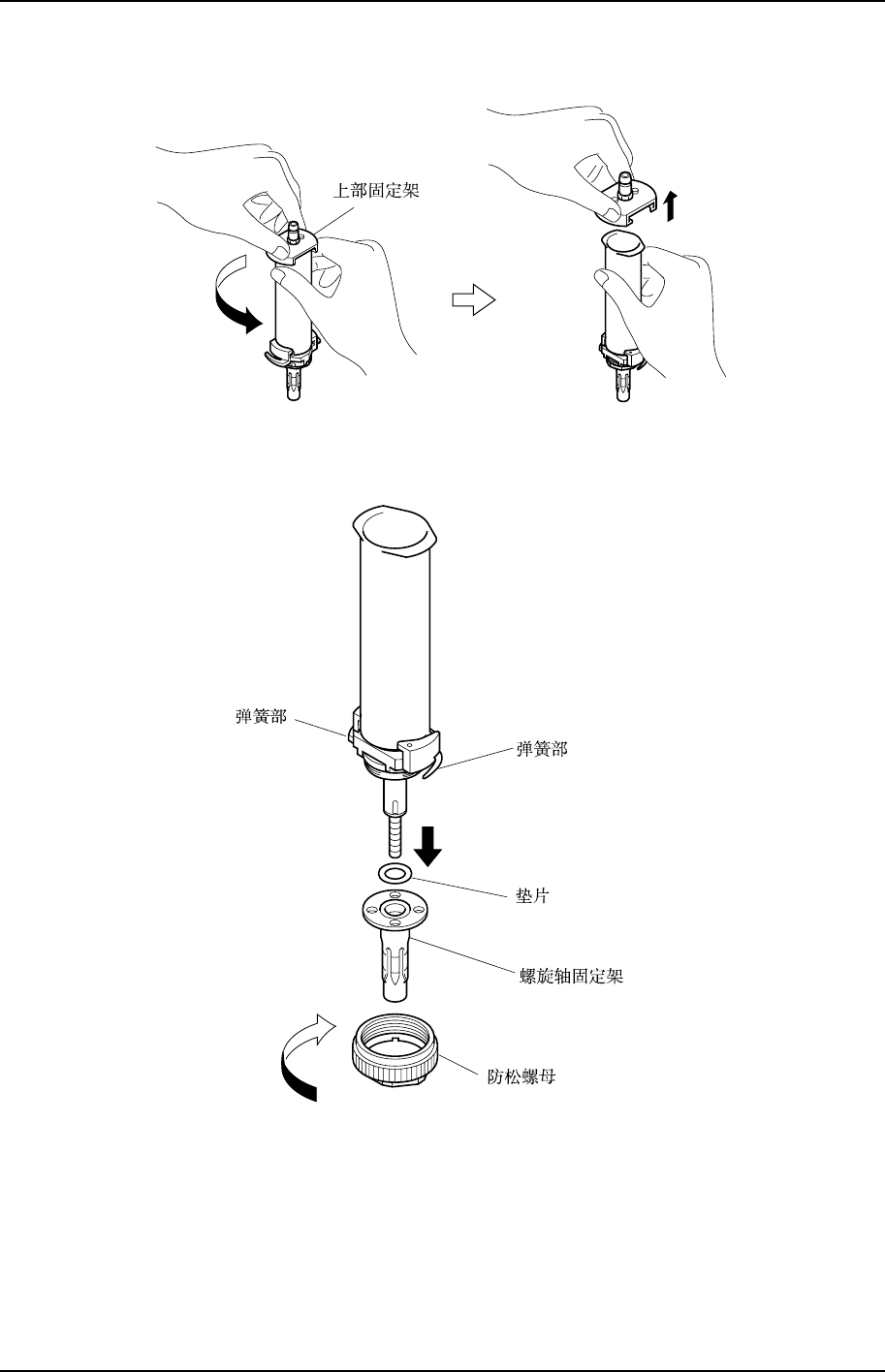 上部固定架

弹簧部

弹簧部

垫片

螺旋轴固定架

防松螺母