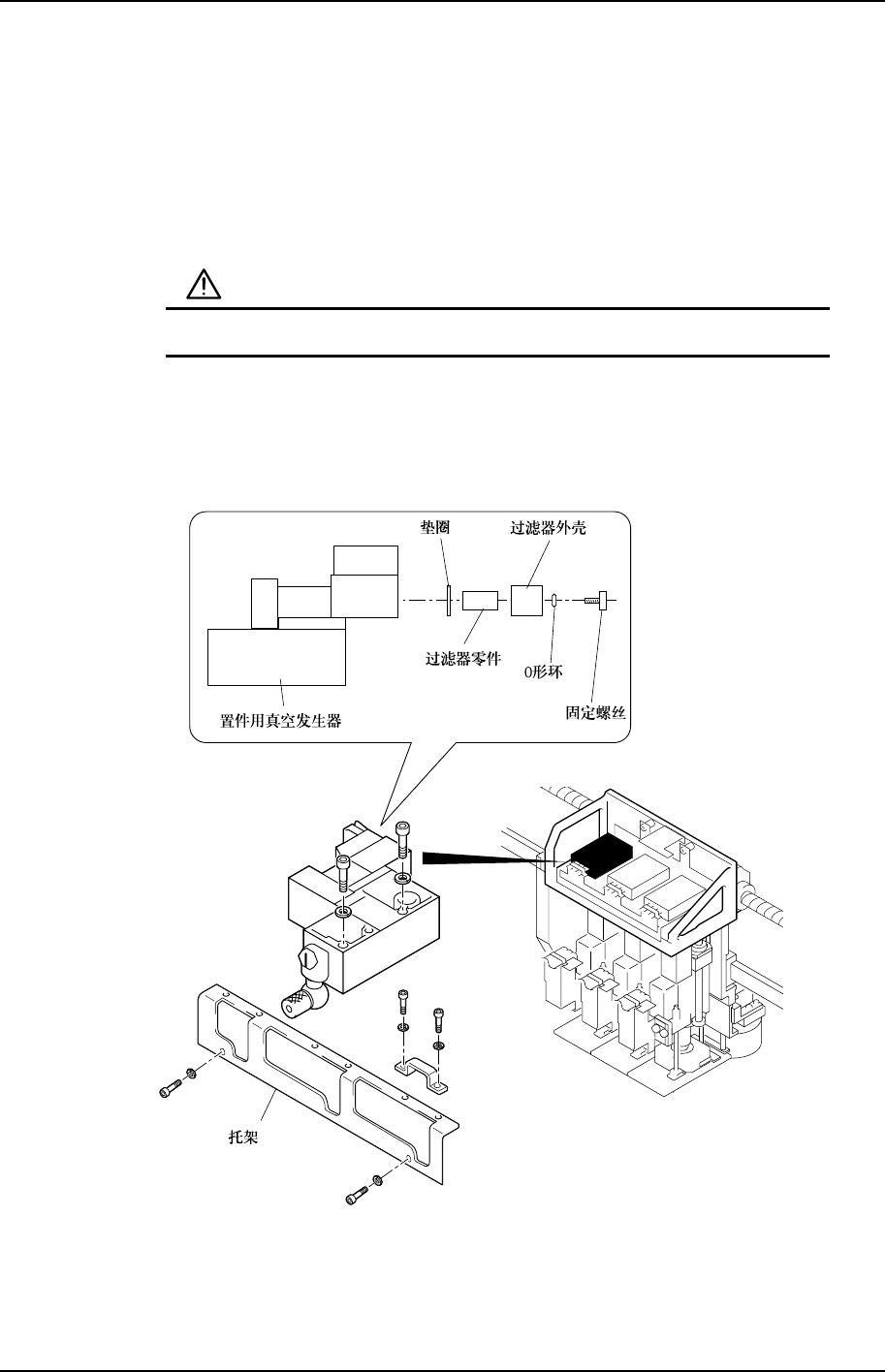 垫圈

过滤器外壳

过滤器零件

O形环

固定螺丝

置件用真空发生器

托架