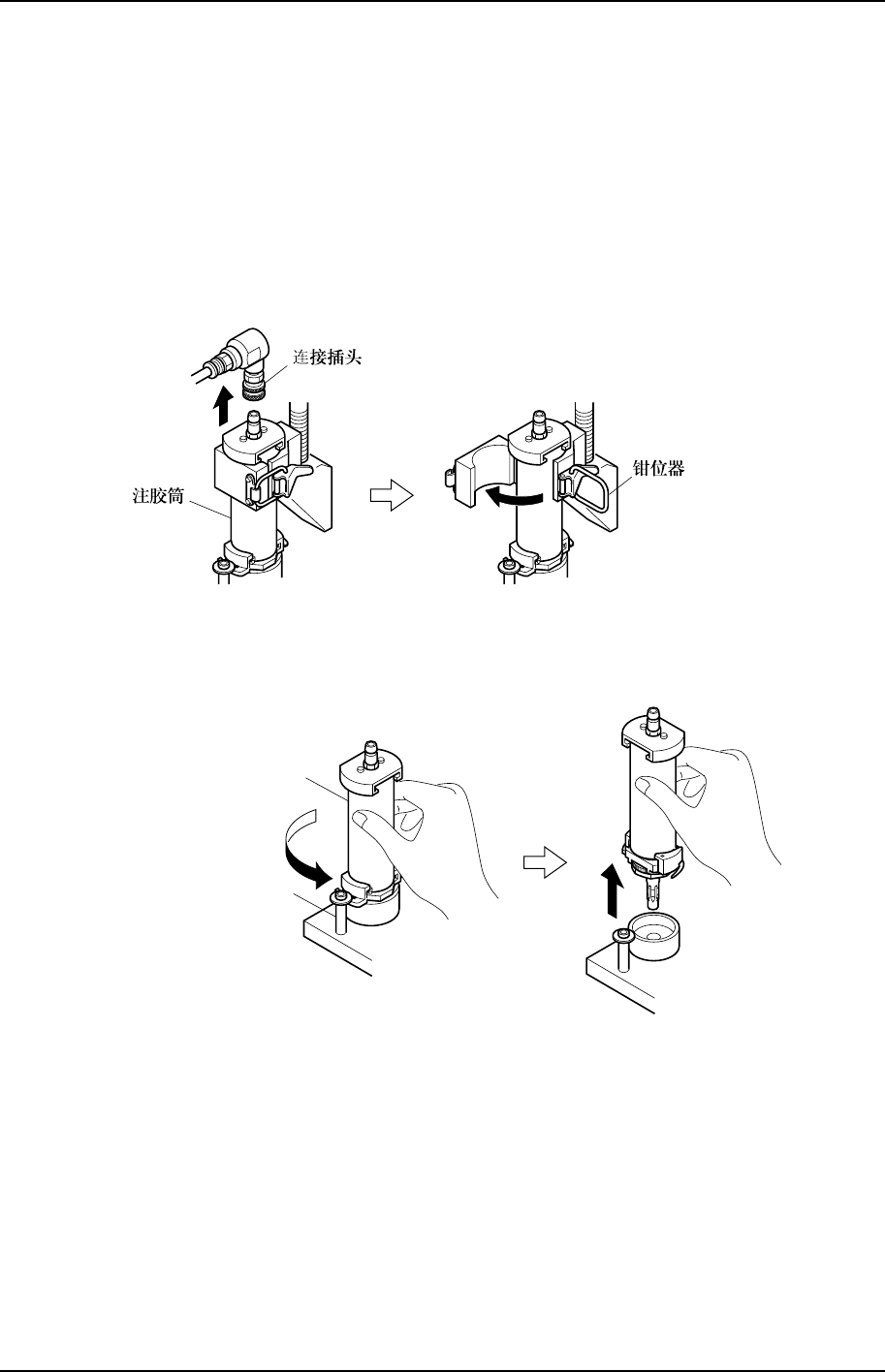 连接插头
注胶筒
钳位器