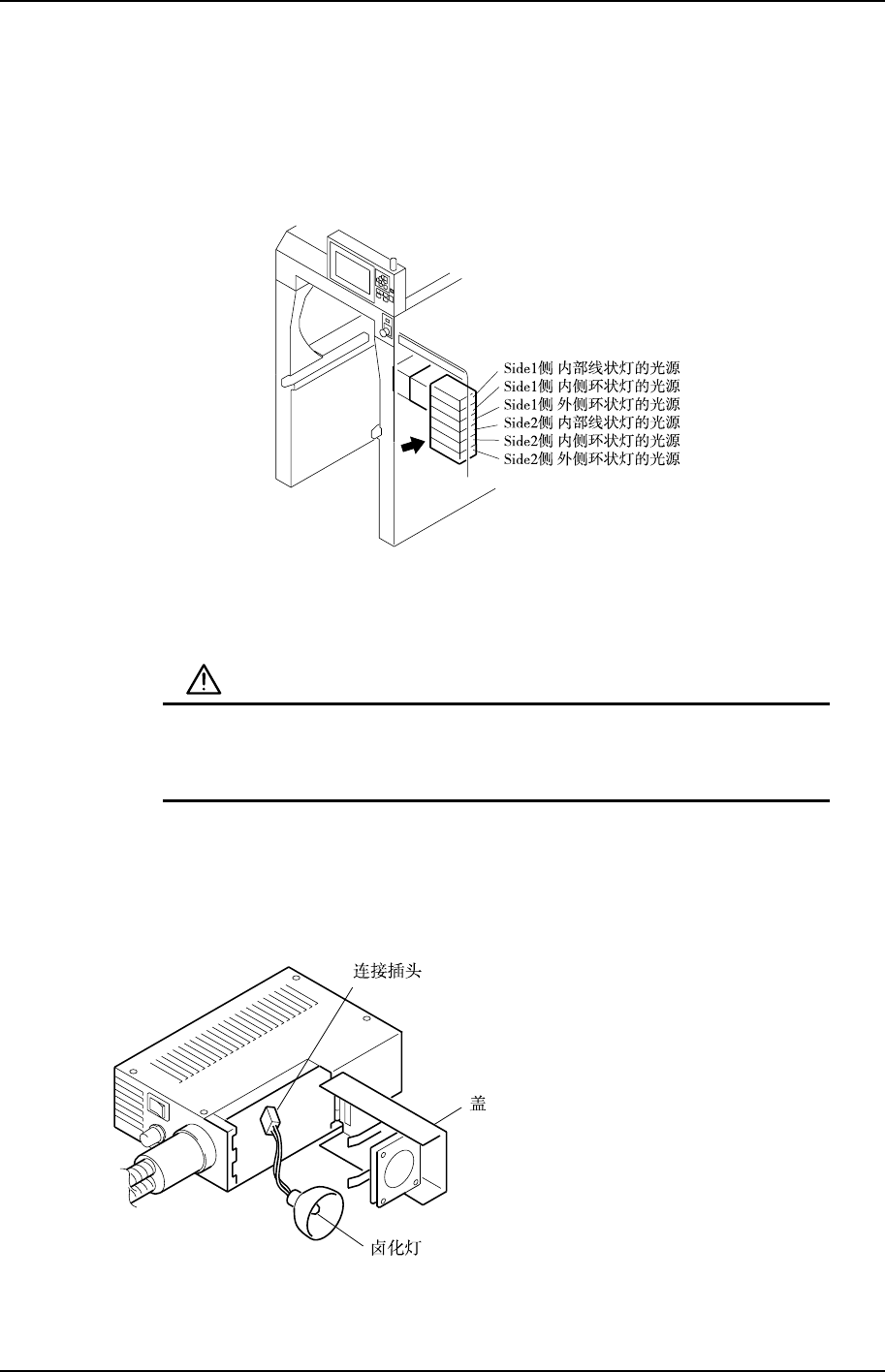 Side1侧 内部线状灯的光源
Side1侧 内侧环状灯的光源
Side1侧 外侧环状灯的光源
Side2侧 内部线状灯的光源
Side2侧 内侧环状灯的光源
Side2侧 外侧环状灯的光源

连接插头

盖

卤化灯