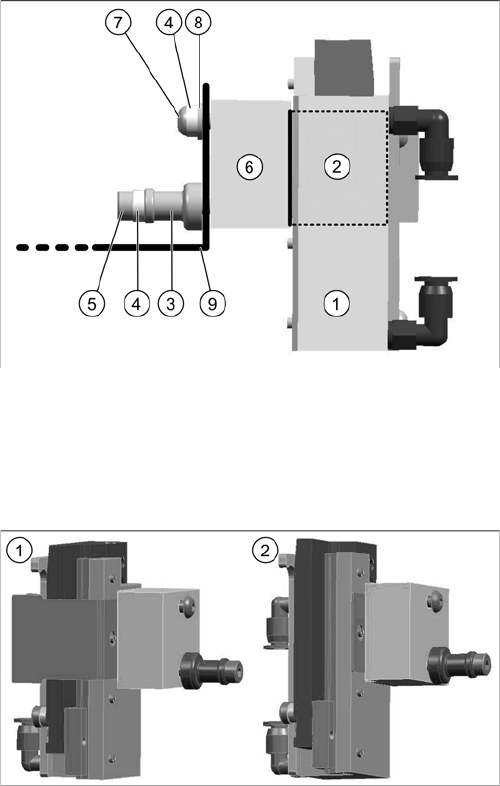 7
4
8
6
2
5
4
3
9
1

1
2