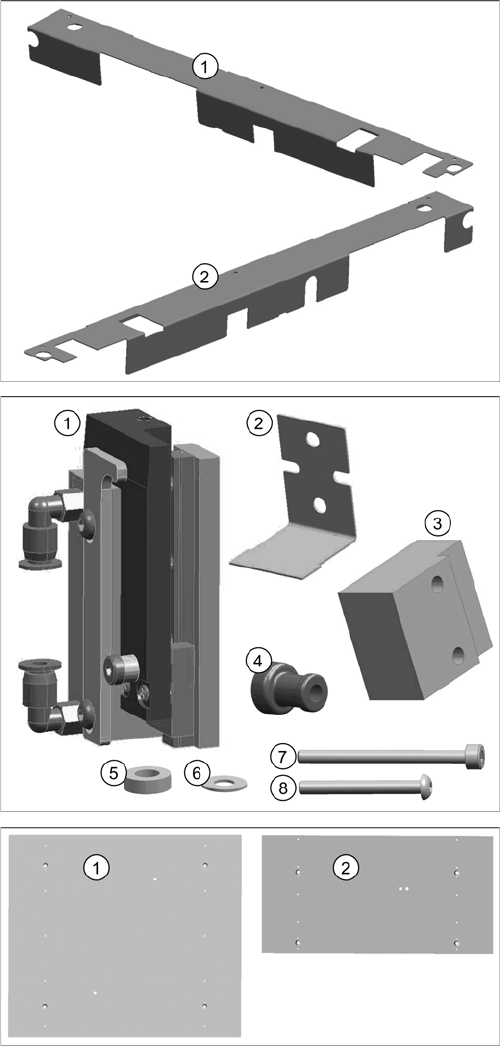 1
2
1
2
3
4
5
6
7
8
1
2