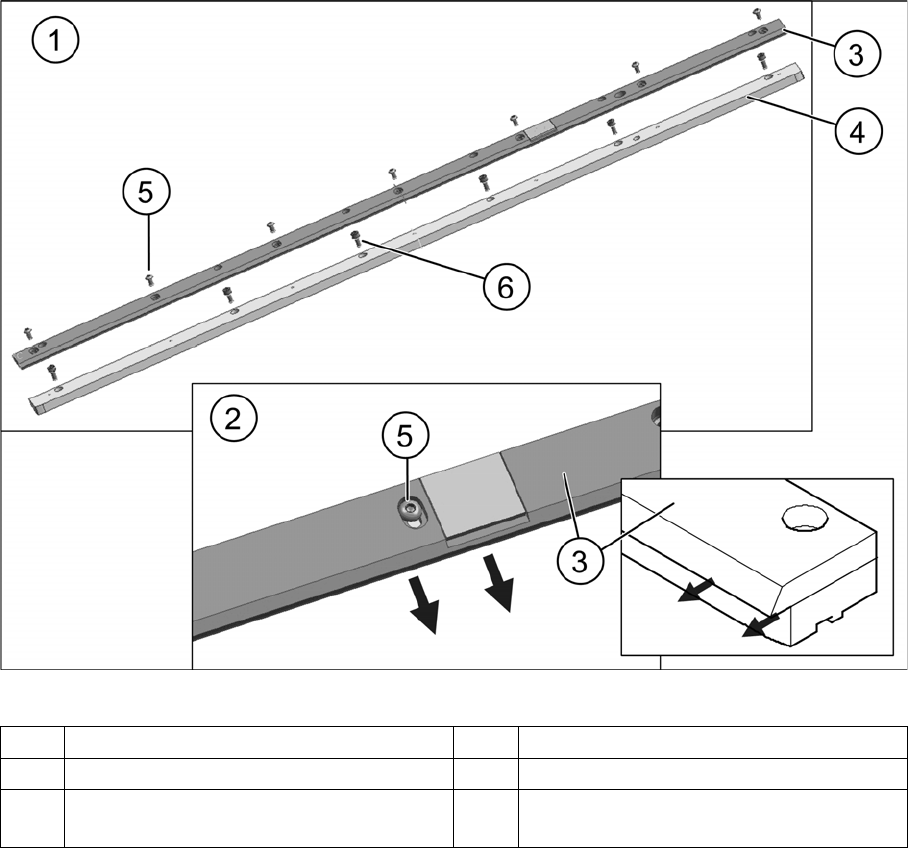 1
3
4
5
6
2
5
3