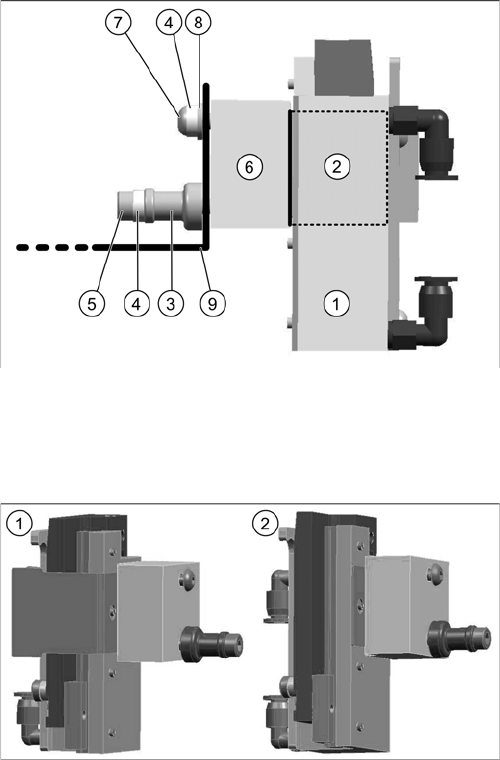 7
4
8
6
2
5
4
3
9
1

1
2