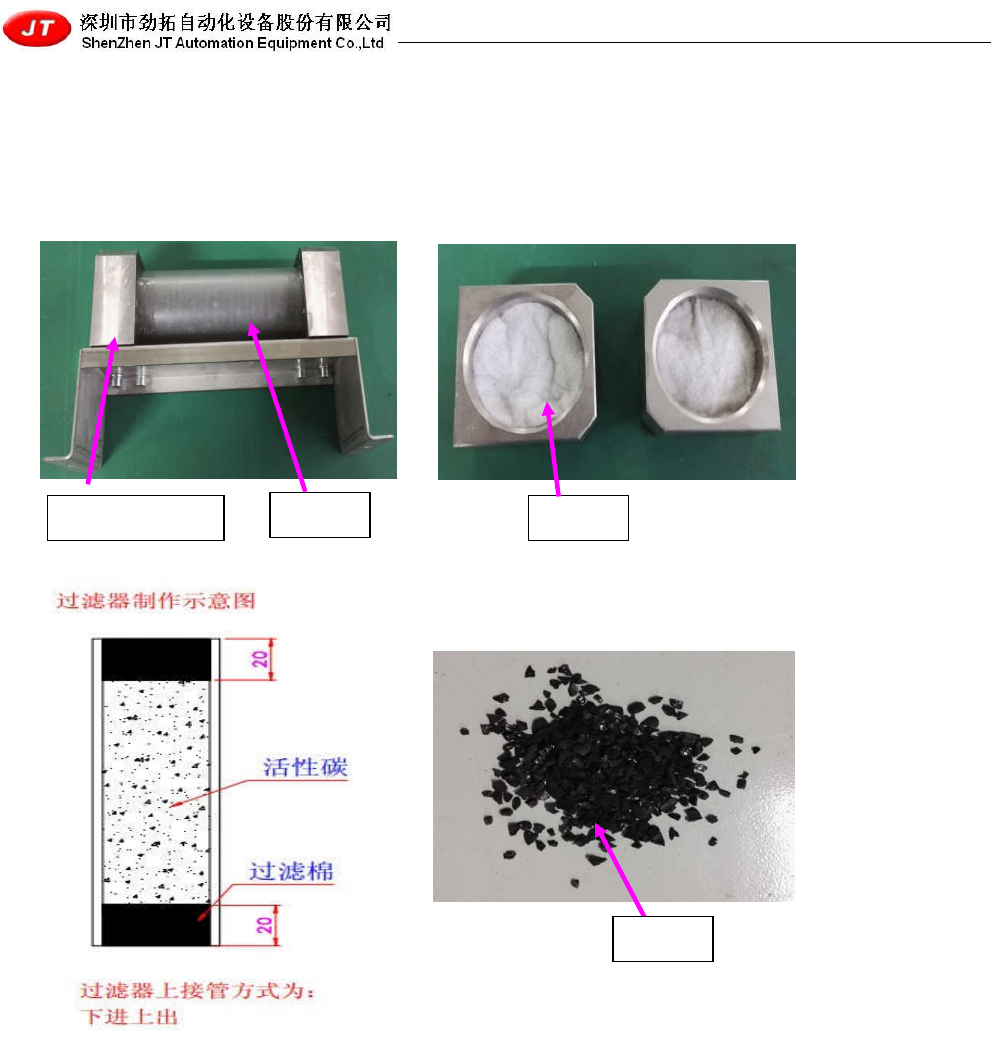 JT 深圳市劲拓自动化设备股份有限公司
ShenZhen JT Automation Equipment Co.,Ltd

过滤器制作示意图

20

活性碳

过滤棉

20

过滤器上接管方式为：
下进上出