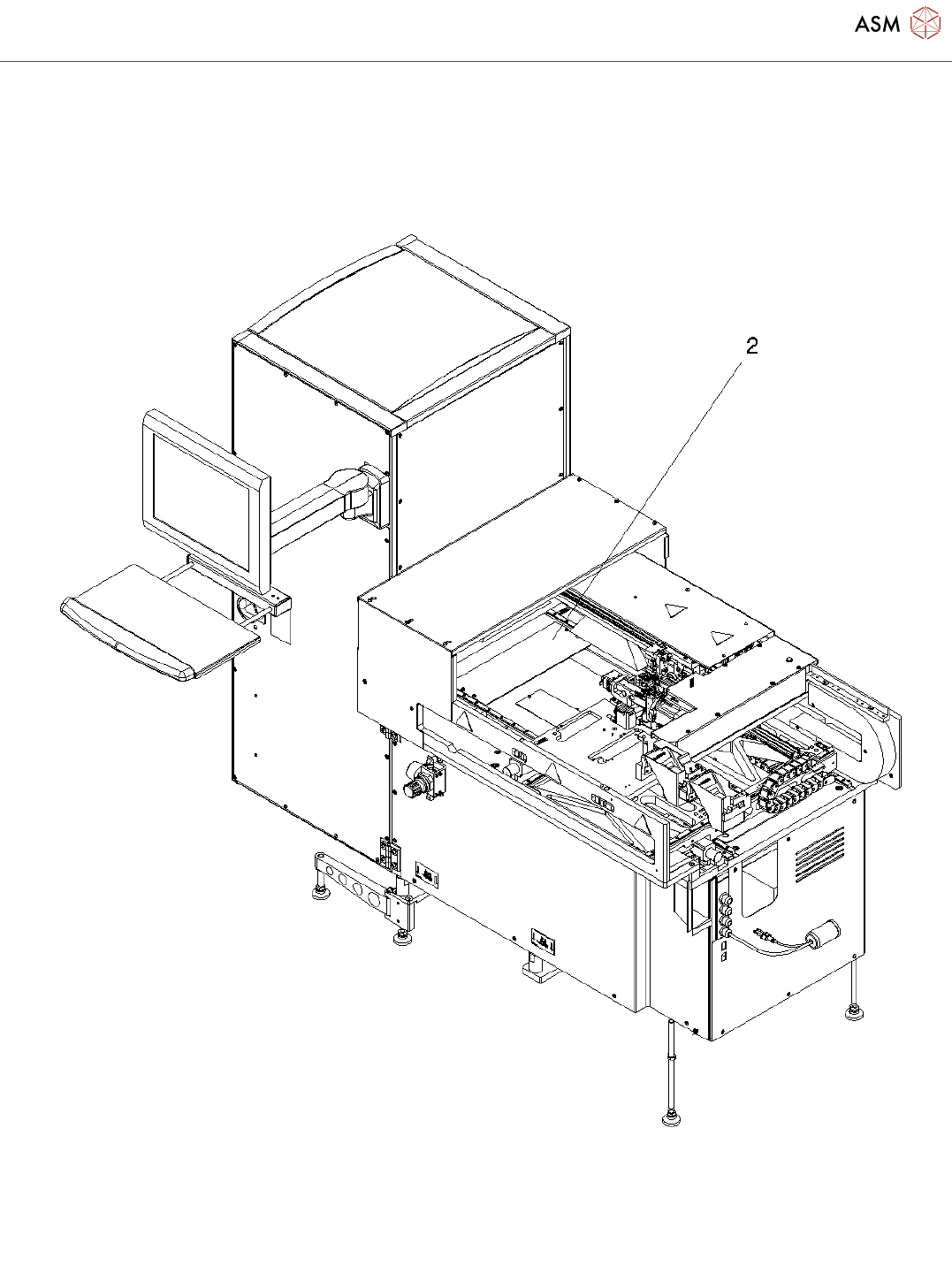 ASM

2