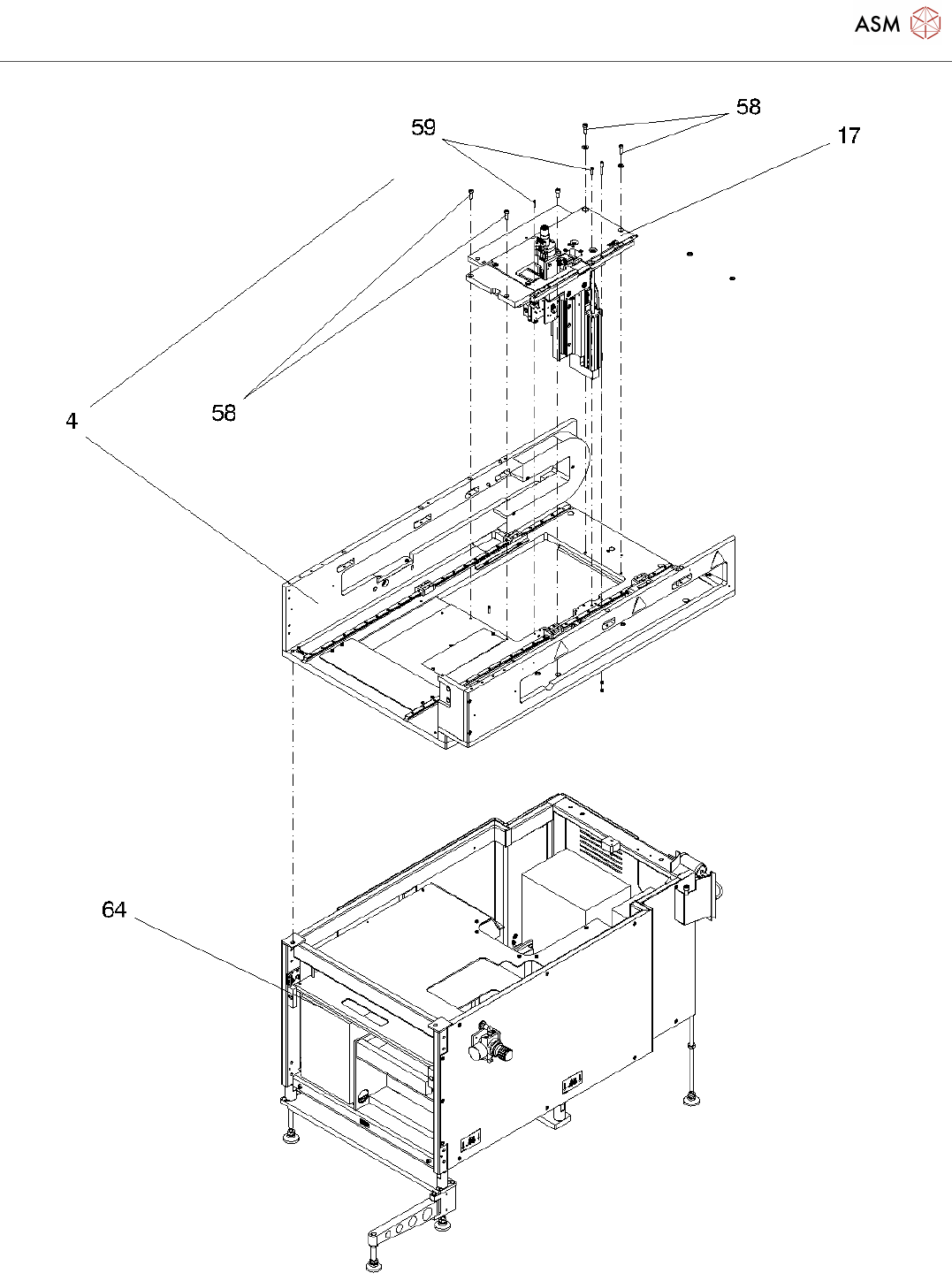 ASM

58

59

17

58

4

64