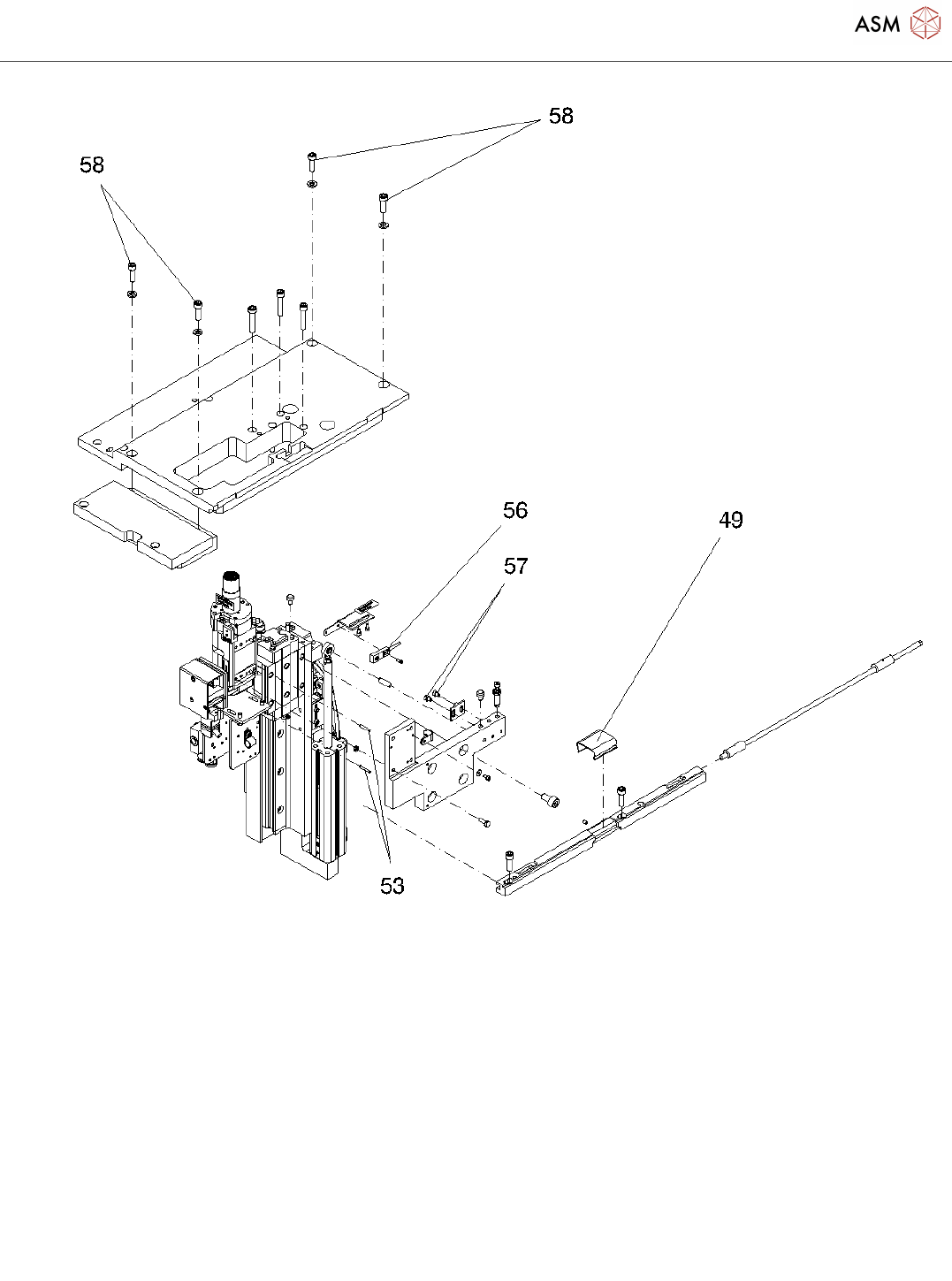 ASM

58

58

56

49

57

53